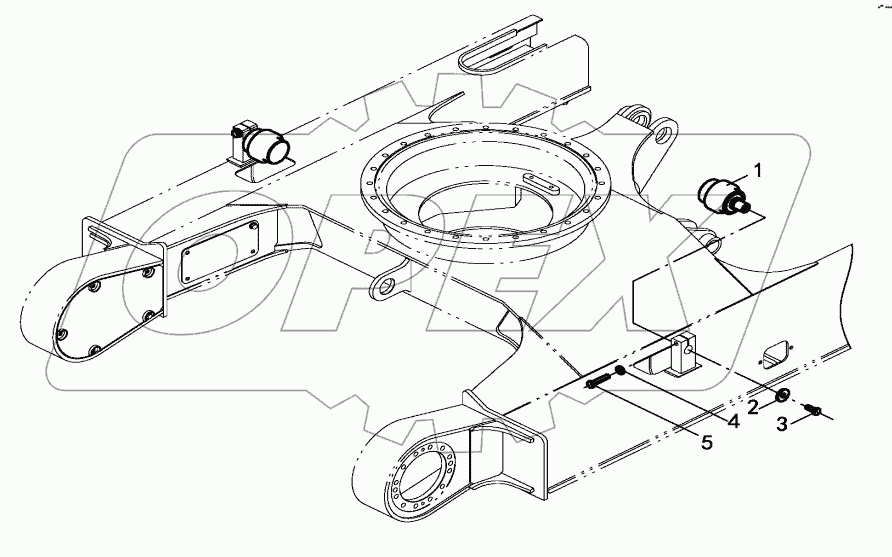 OPEX

1

2

3

4

5