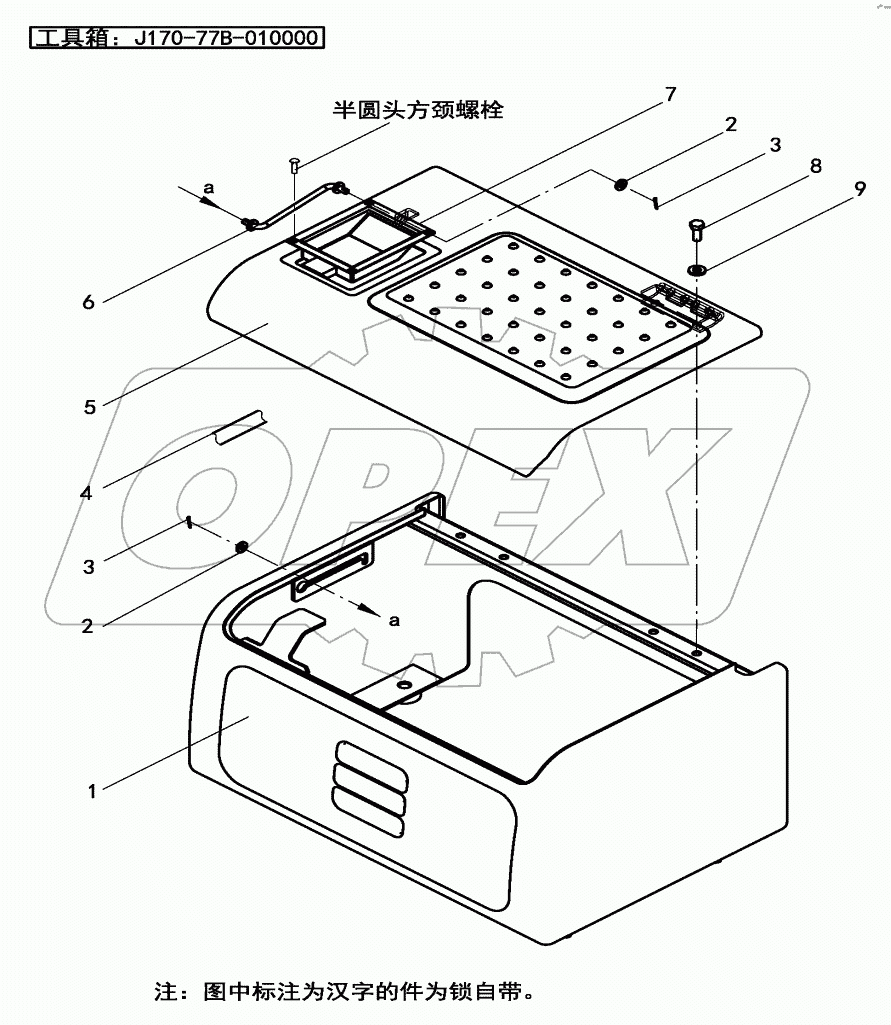 工具箱：J170-77B-010000

半圆头方颈螺栓

7
2
3
8
9
a
6
5
4
3
2
a
1

OPEX

注：图中标注为汉字的件为锁自带。