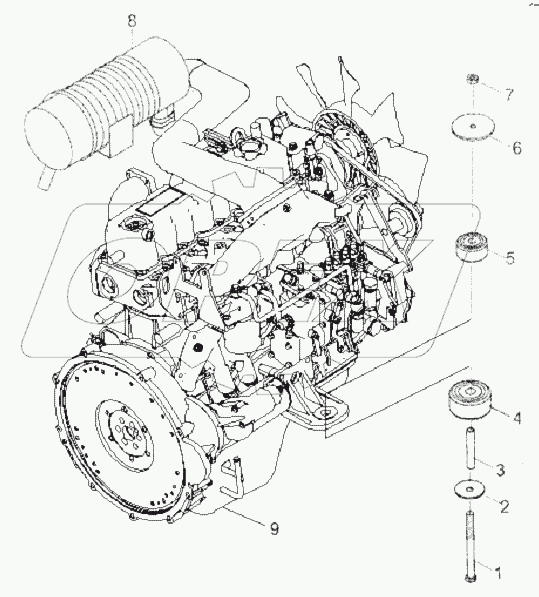 8
7
6
5
4
3
2
9
1