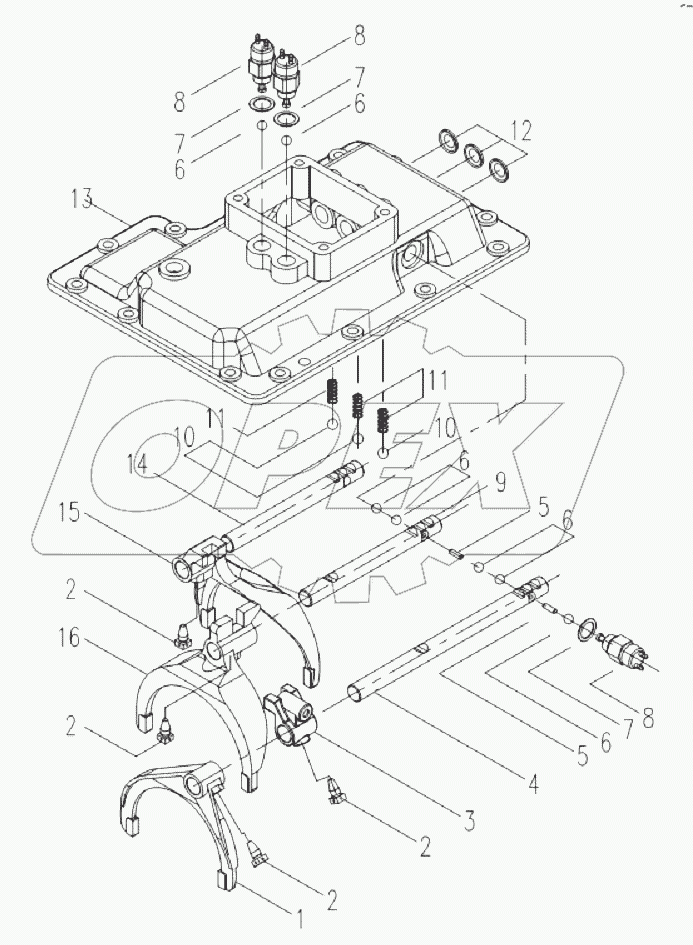 8
8
7
7
6
6
12
13
11
11
10
10
14
6
9
15
5
6
2
16
2
8
7
6
5
4
3
2
2
1
OPEX