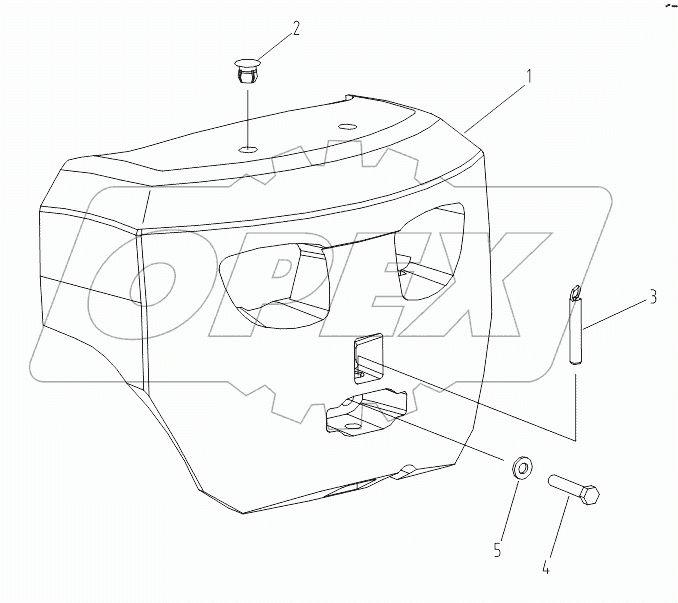 2
1
OPEX
3
5
4