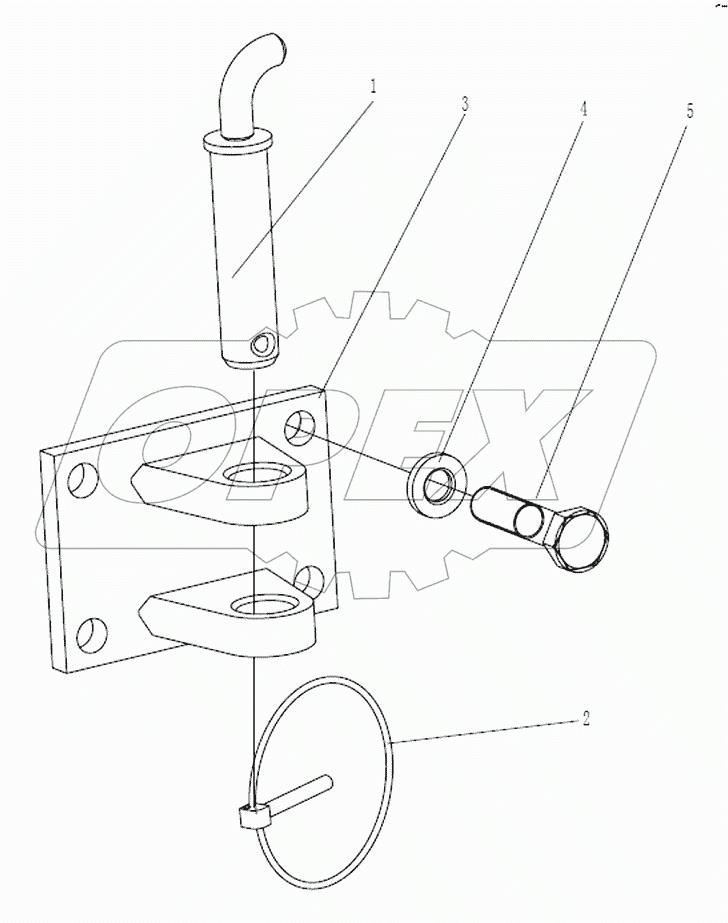 1
3
4
5
OPEX
2