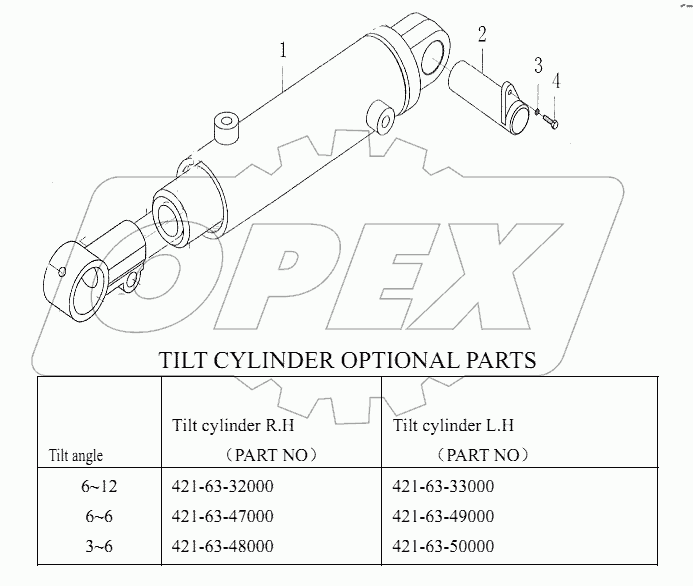 1
2
3
4

OPEX

TILT CYLINDER OPTIONAL PARTS

| Tilt angle | Tilt cylinder R.H （PART NO） | Tilt cylinder L.H （PART NO） |
|---|---|---|
| 6~12 | 421-63-32000 | 421-63-33000 |
| 6~6 | 421-63-47000 | 421-63-49000 |
| 3~6 | 421-63-48000 | 421-63-50000 |