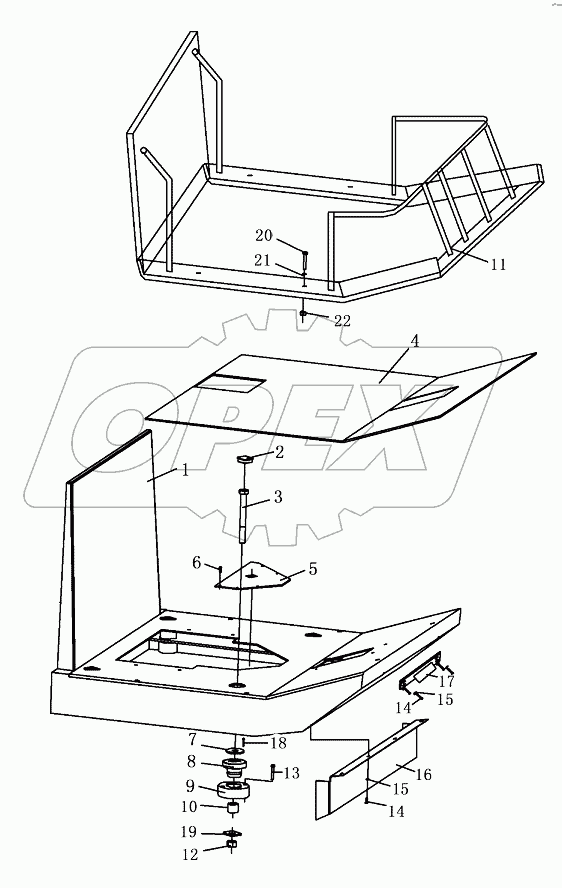 20
21
11
22
4
OPEX
2
1
3
6
5
17
15
14
7
18
8
13
9
16
15
10
14
19
12