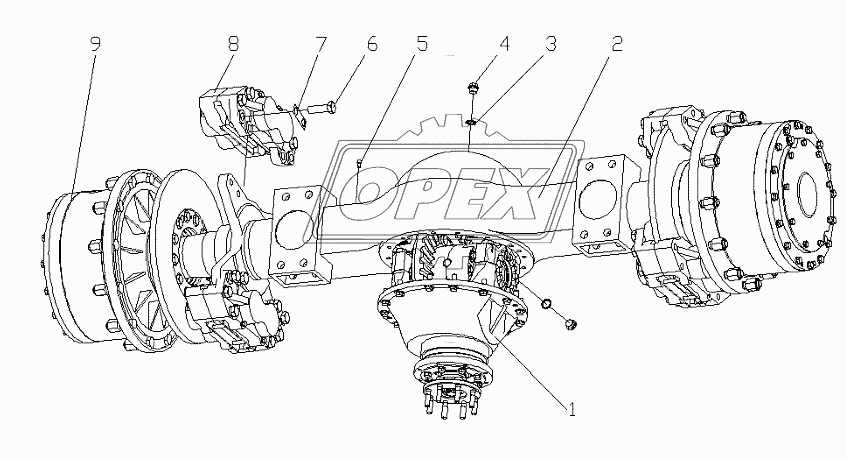 9 8 7 6 5 4 3 2

OPEX

1