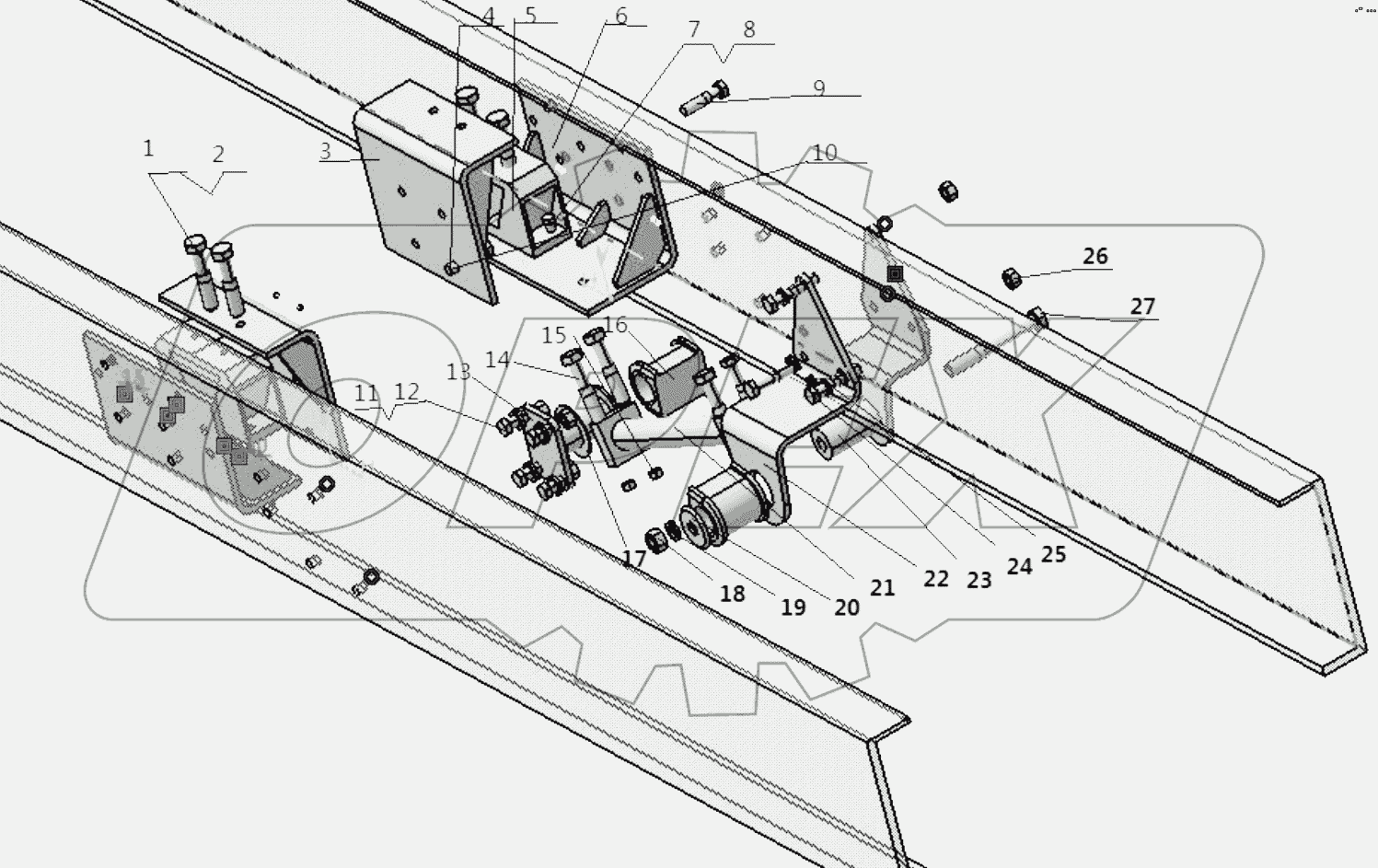 1
2
3
4
5
6
7
8
9
10
11
12
13
14
15
16
17
18
19
20
21
22
23
24
25
26
27