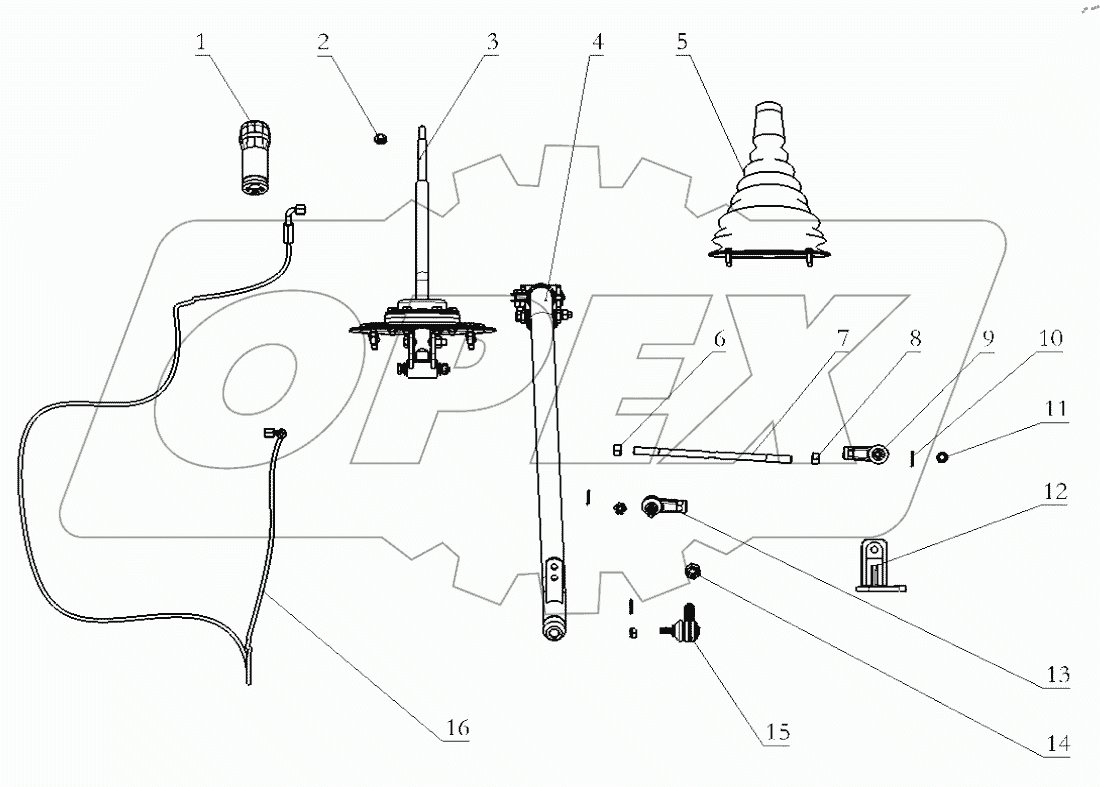 1
2
3
4
5
6
7
8
9
10
11
12
13
14
15
16
OPEX