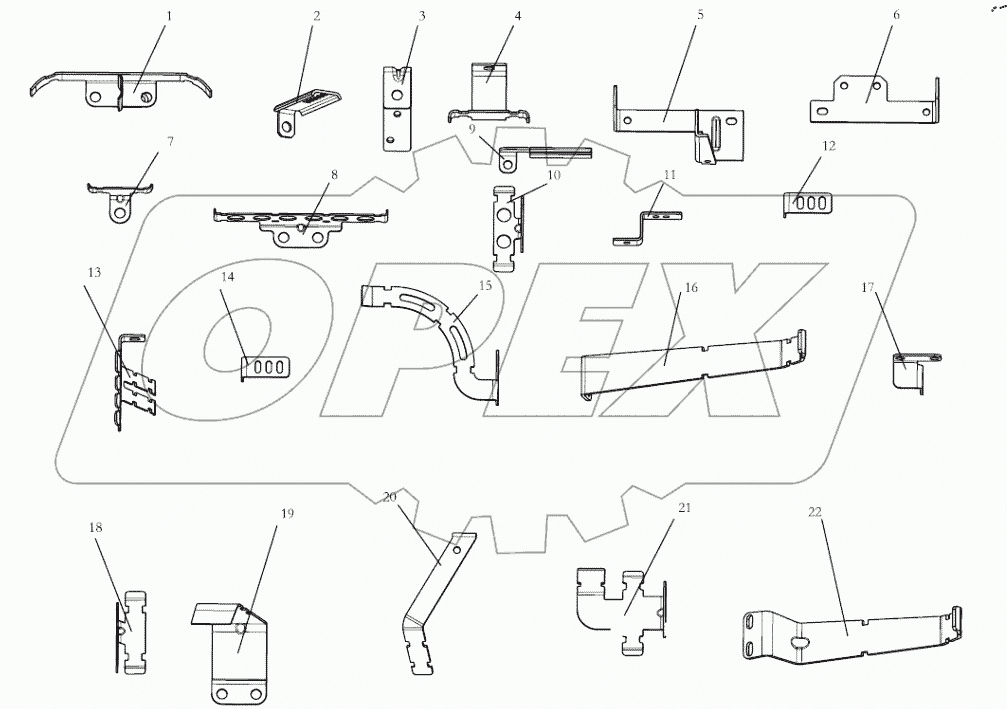 1
2
3
4
5
6
7
8
9
10
11
12
13
14
15
16
17
18
19
20
21
22
OPEX