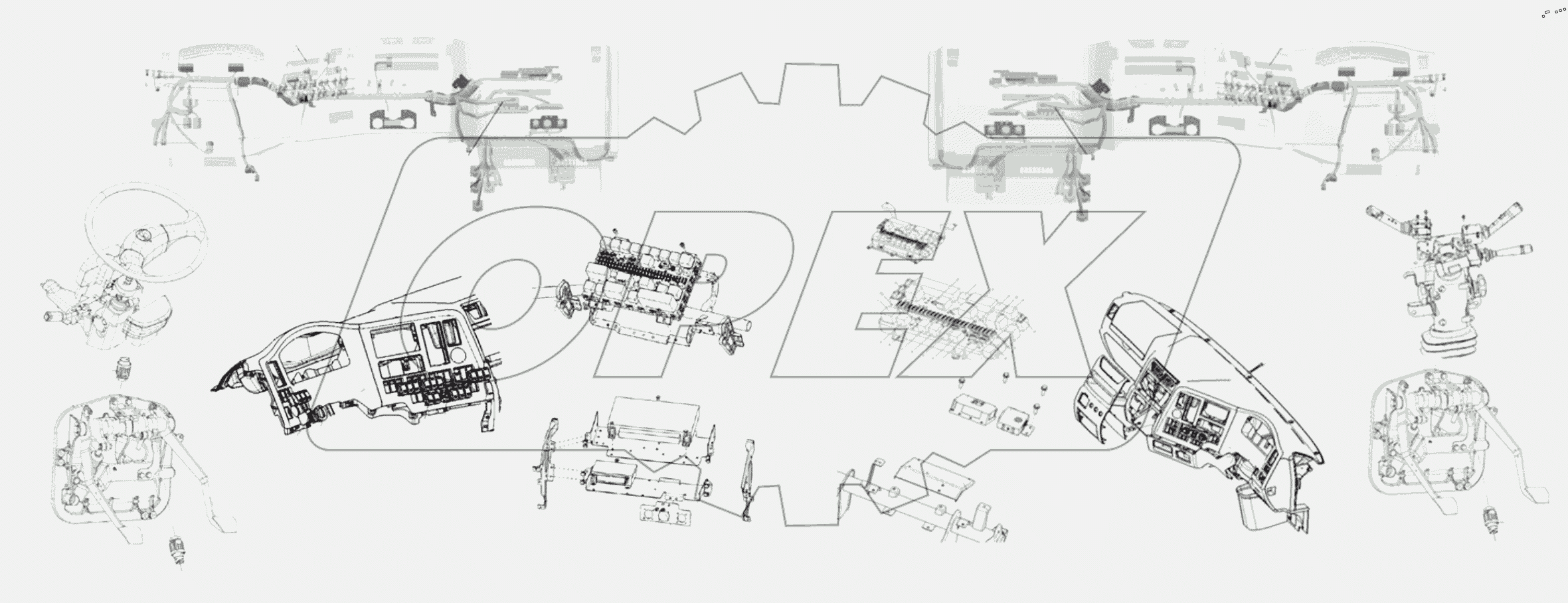 OPEX