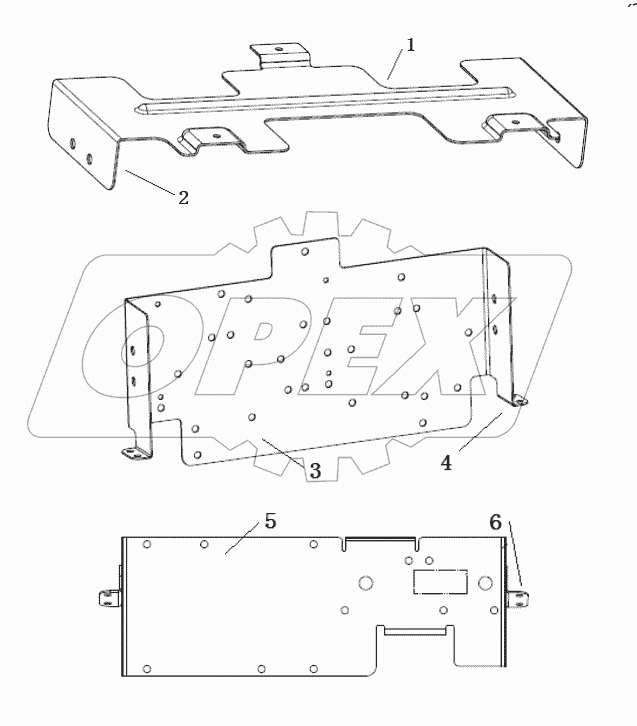 1
2
OPEX
3
4
5
6