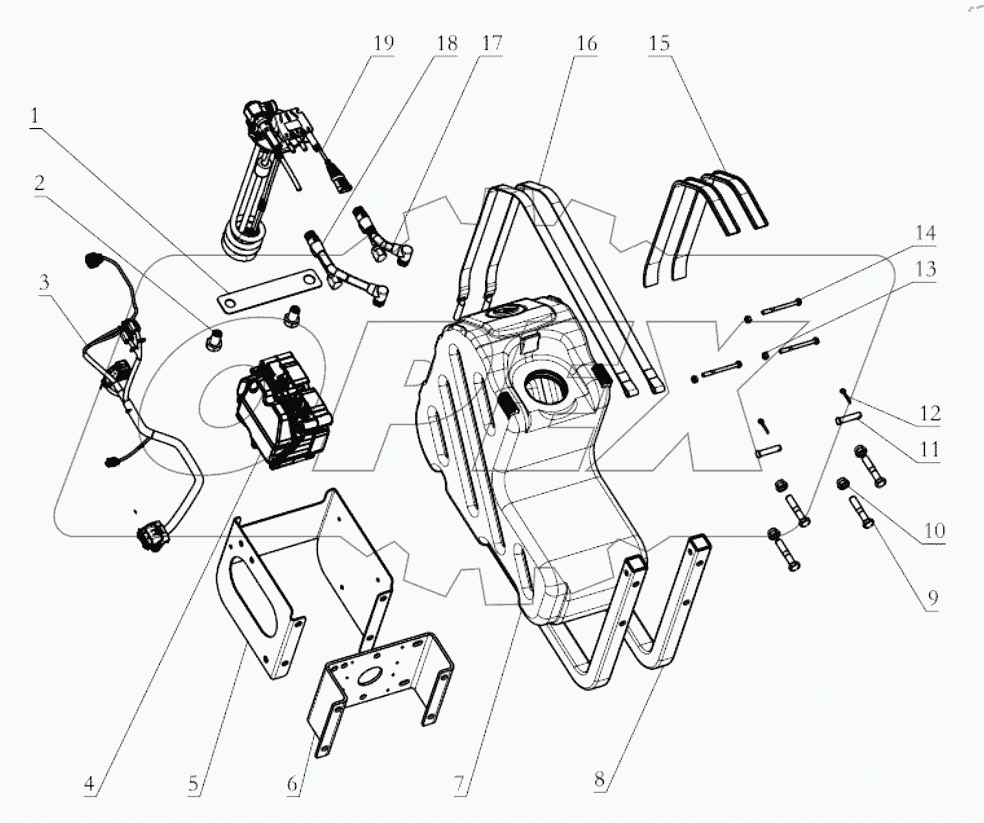 19
18
17
16
15
1
2
3
14
13
12
11
10
9
4
5
6
7
8
OPEX