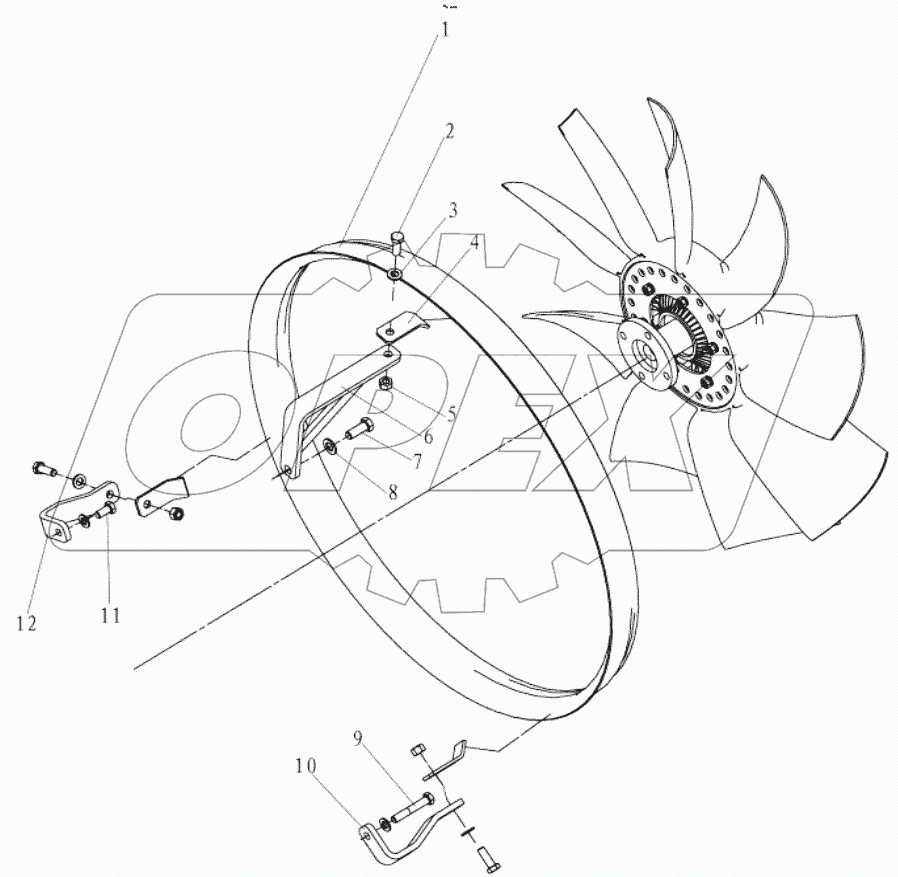 1
2
3
4
5
6
7
8
12
11
9
10
OPEX