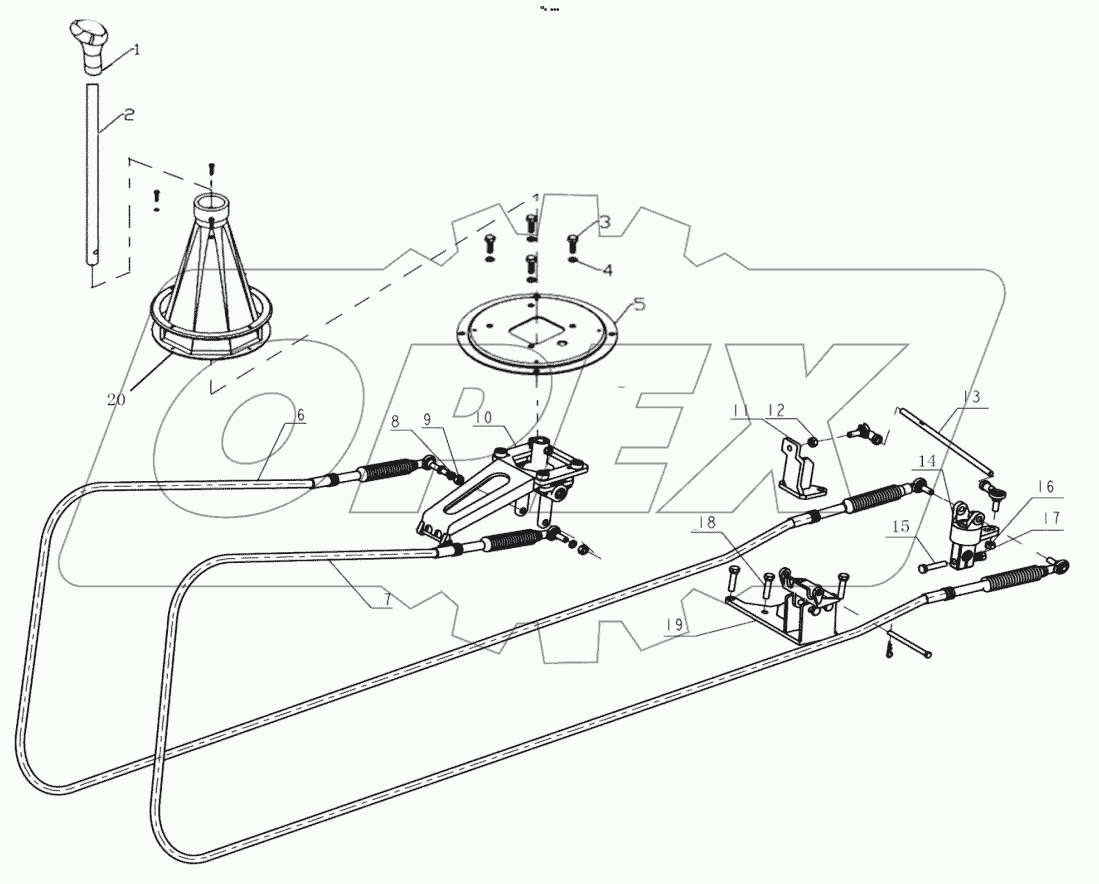 1
2
3
4
5
20
6
8
9
10
11
12
13
14
16
17
15
18
19
7
OPEX