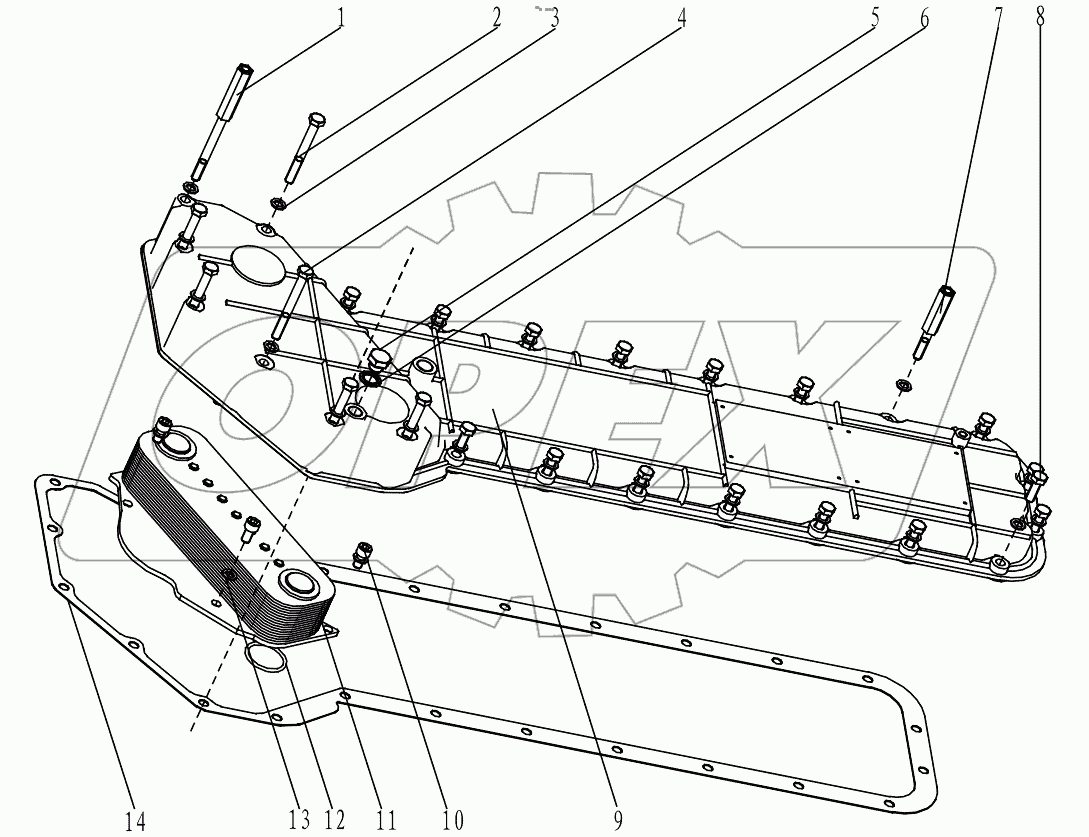 1 2 3 4 5 6 7 8

OPEX

14 13 12 11 10 9