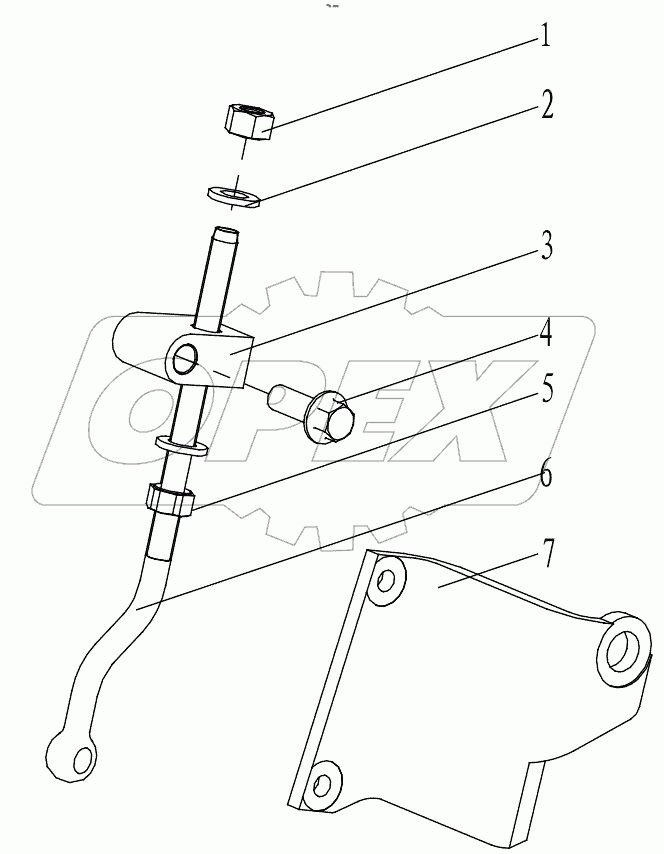 1
2
3
4
5
6
7
OPEX