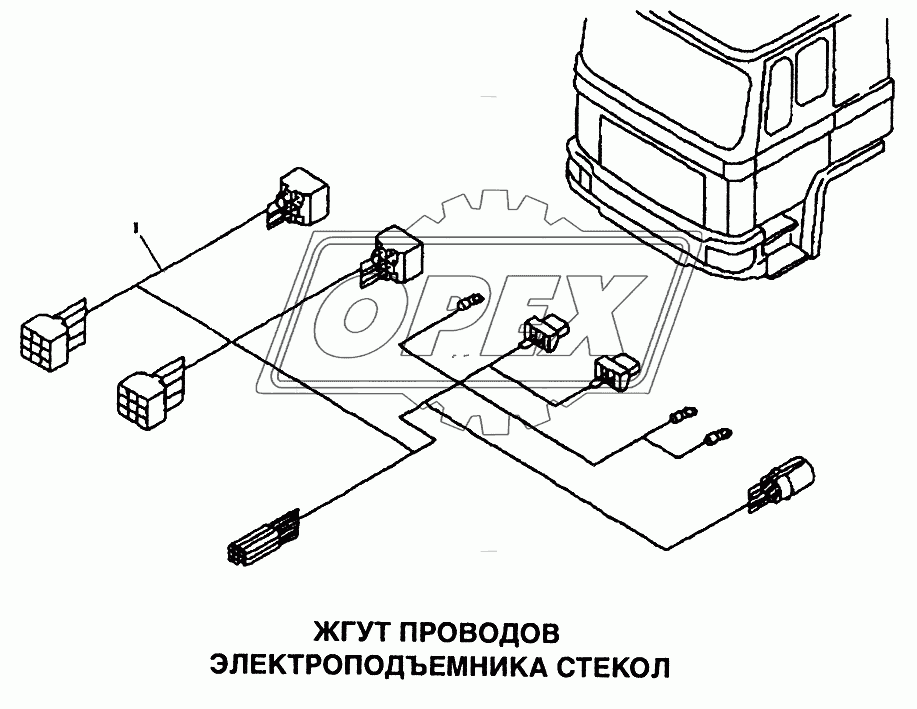 1

OPEX

ЖГУТ ПРОВОДОВ
ЭЛЕКТРОПОДЪЕМНИКА СТЕКОЛ