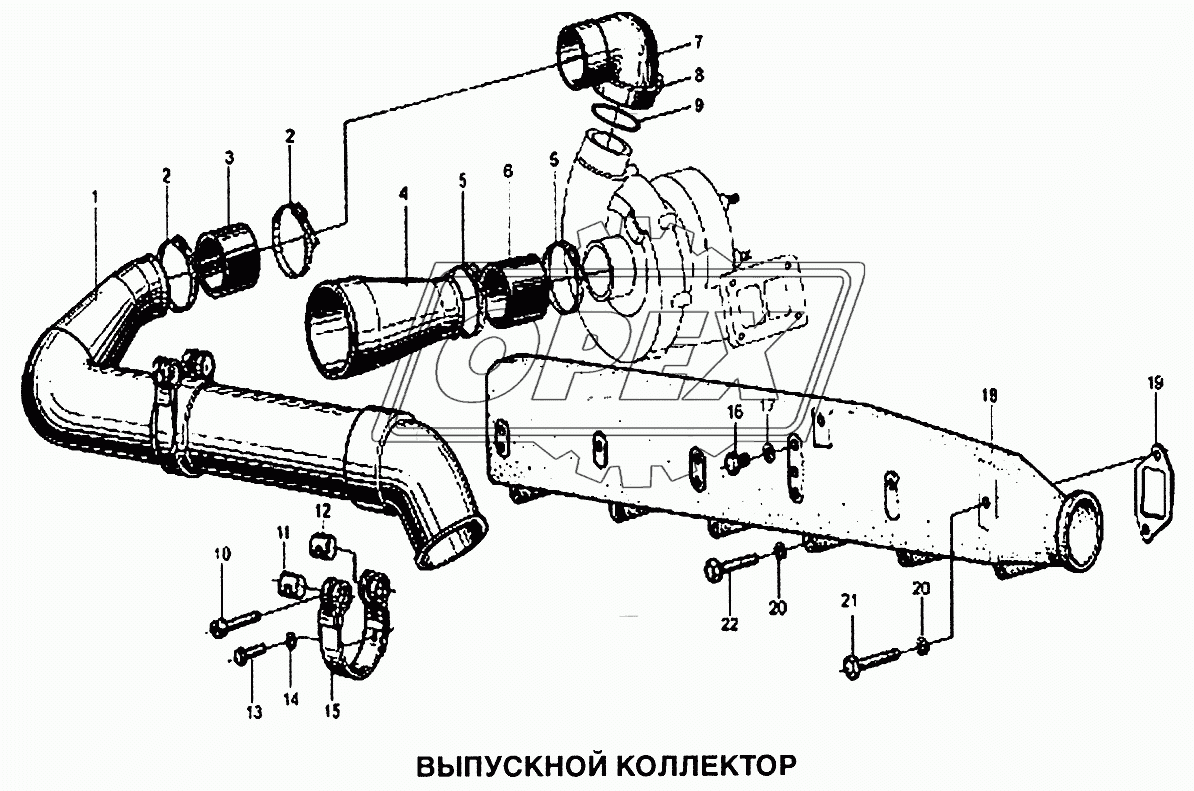 7
8
9
2
3
2
1
4
5
6
5
OPEX
16
17
18
19
12
11
10
22
20
21
20
13
14
15

ВЫПУСКНОЙ КОЛЛЕКТОР