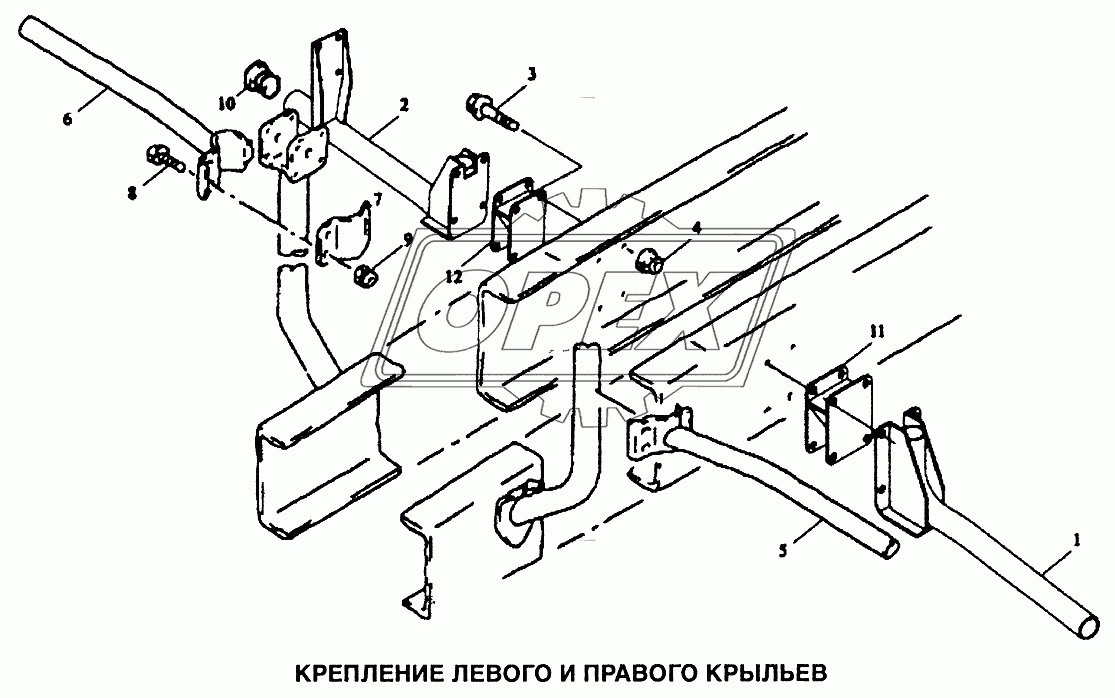 6
10
2
3
8
7
9
12
4
OPEX
11
5
1

КРЕПЛЕНИЕ ЛЕВОГО И ПРАВОГО КРЫЛЬЕВ