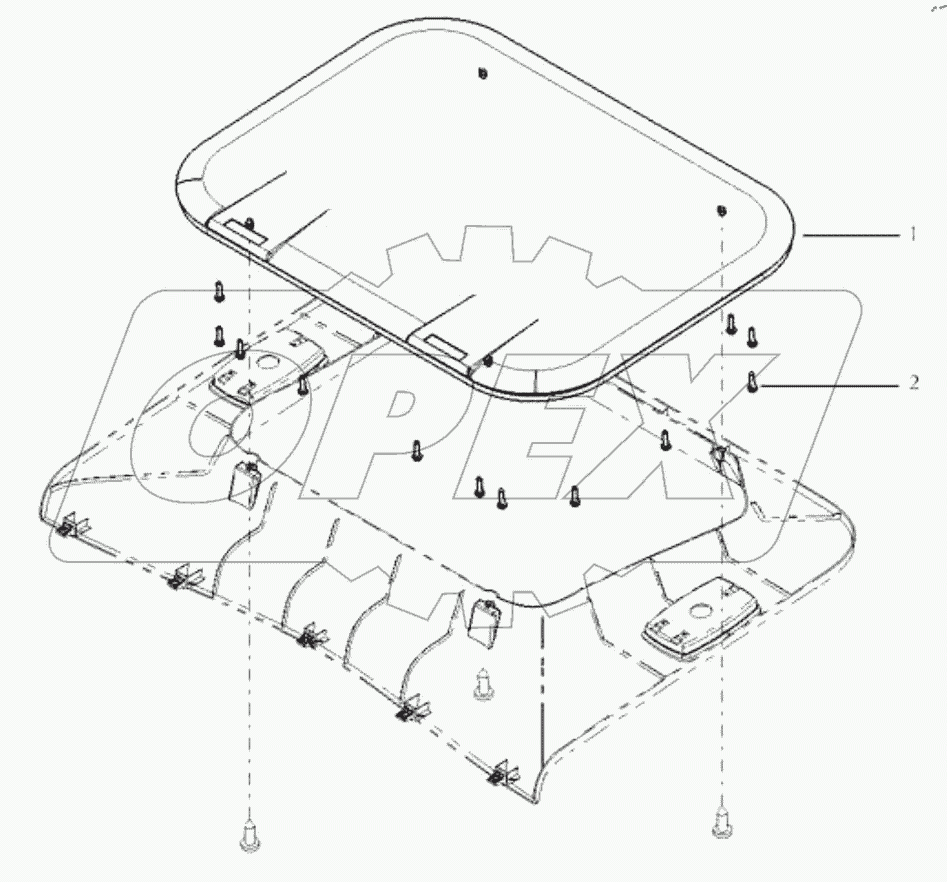 1

2

OPEX