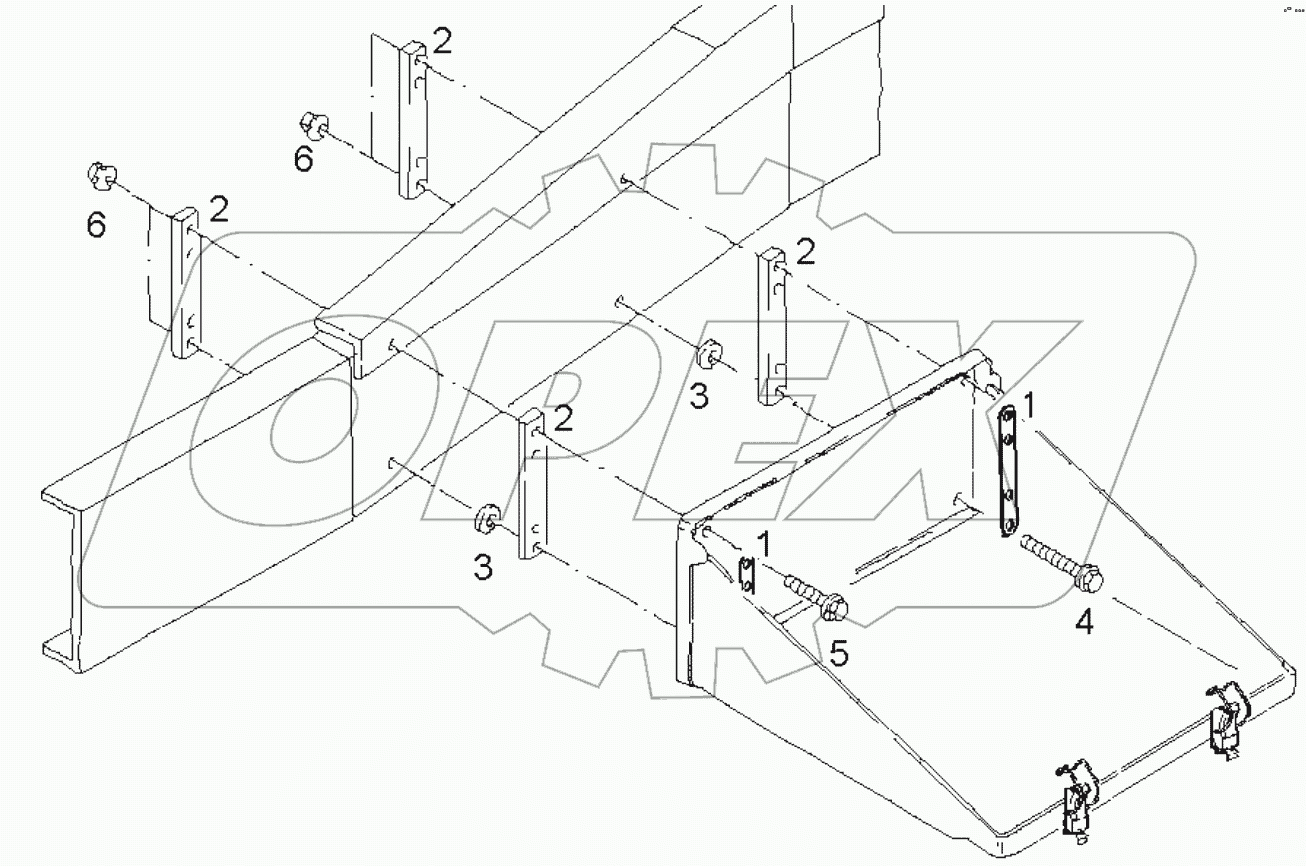 2
6
6
2
2
3
2
1
3
1
4
5
OPEX