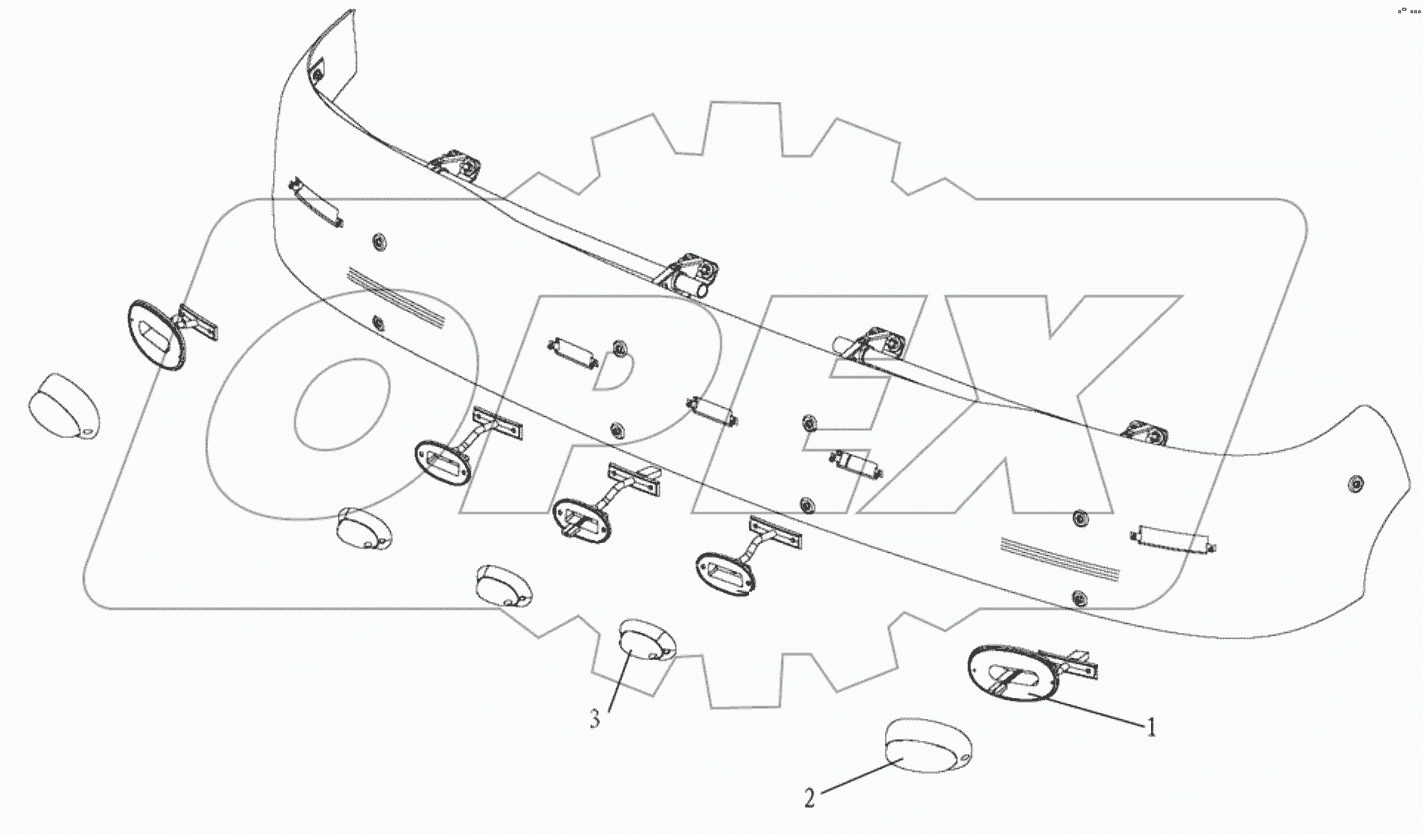 OPEX

3

1

2