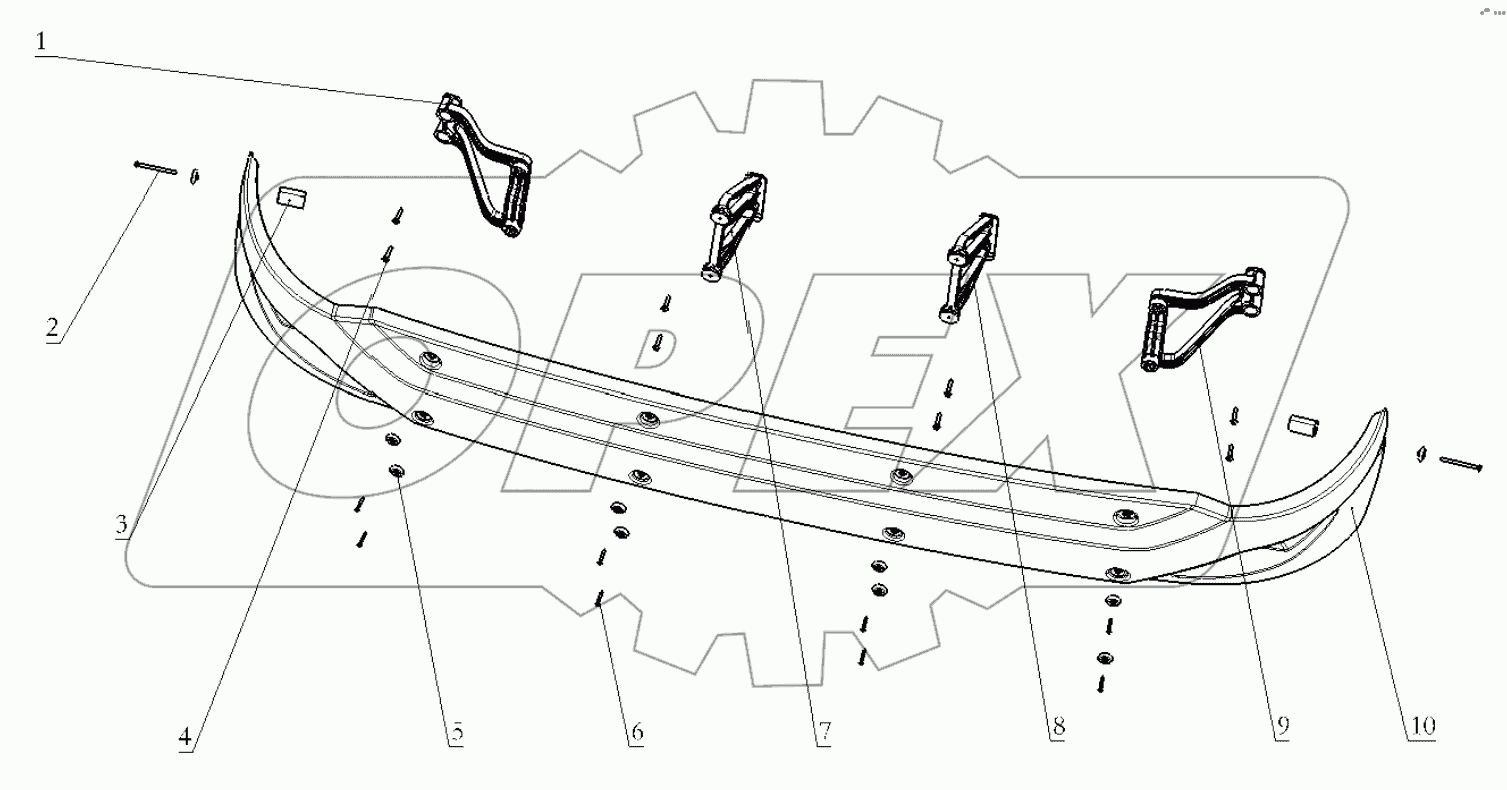 1
2
3
4
5
6
7
8
9
10
OPEX