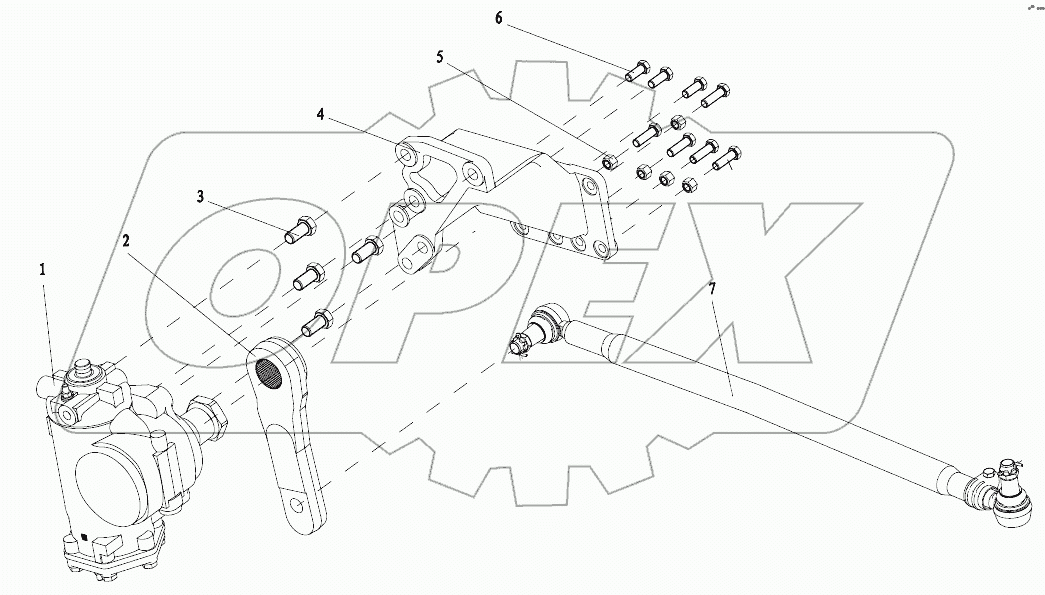 6
5
4
3
2
1
7
OPEX