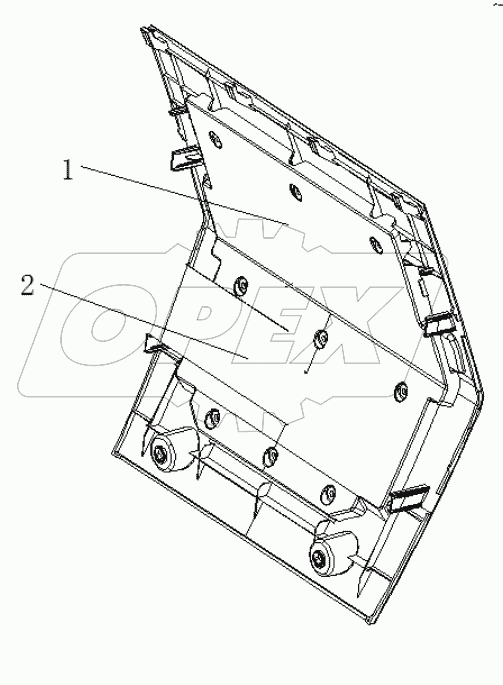 1
2
OPEX