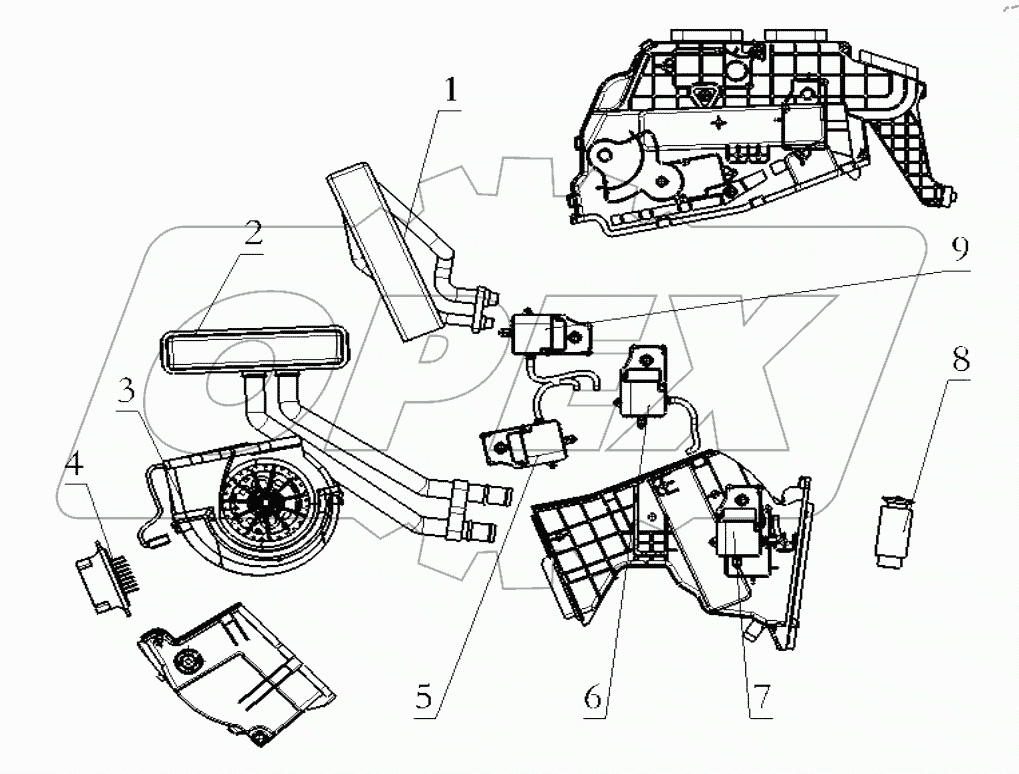 1
2
9
3
8
4
5
6
7
OPEX