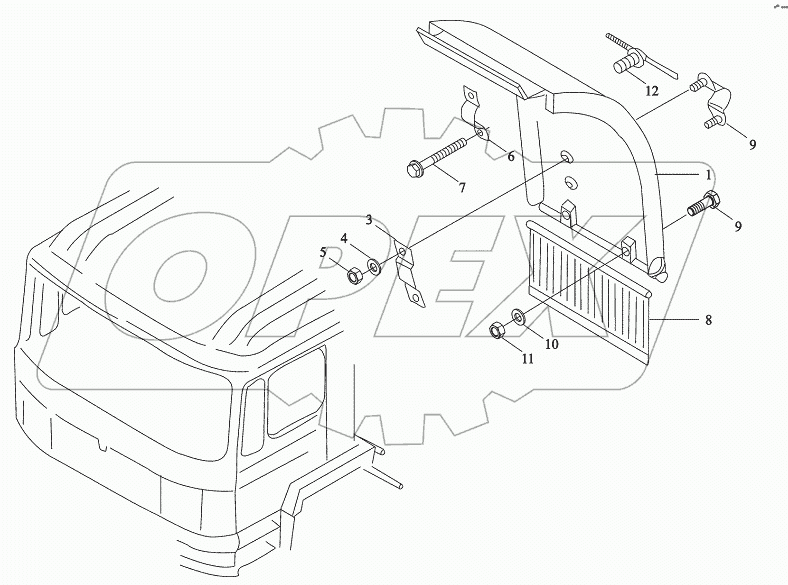 OPEX
12
9
6
1
7
9
3
4
5
8
10
11