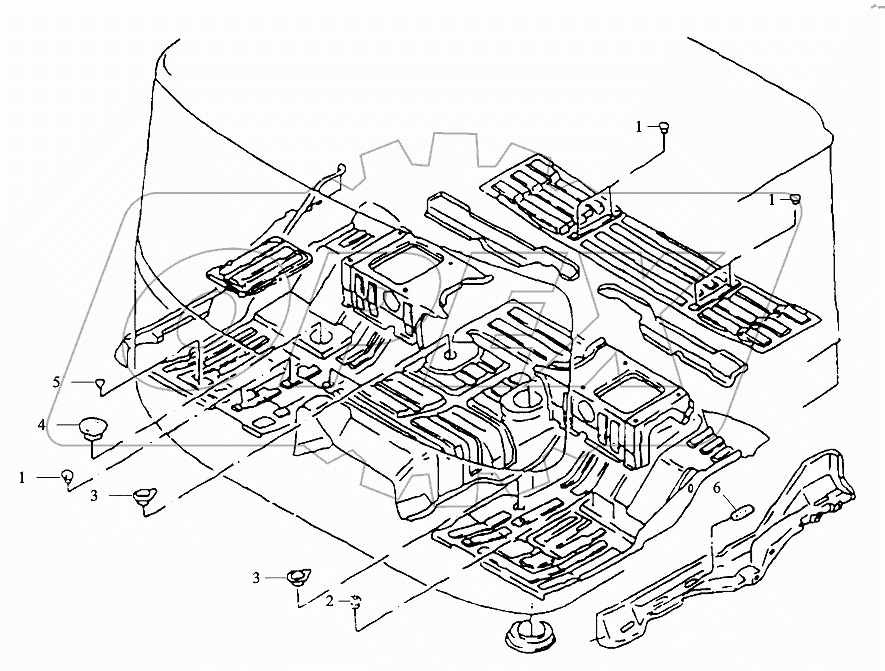 1
1
5
4
1
3
6
3
2