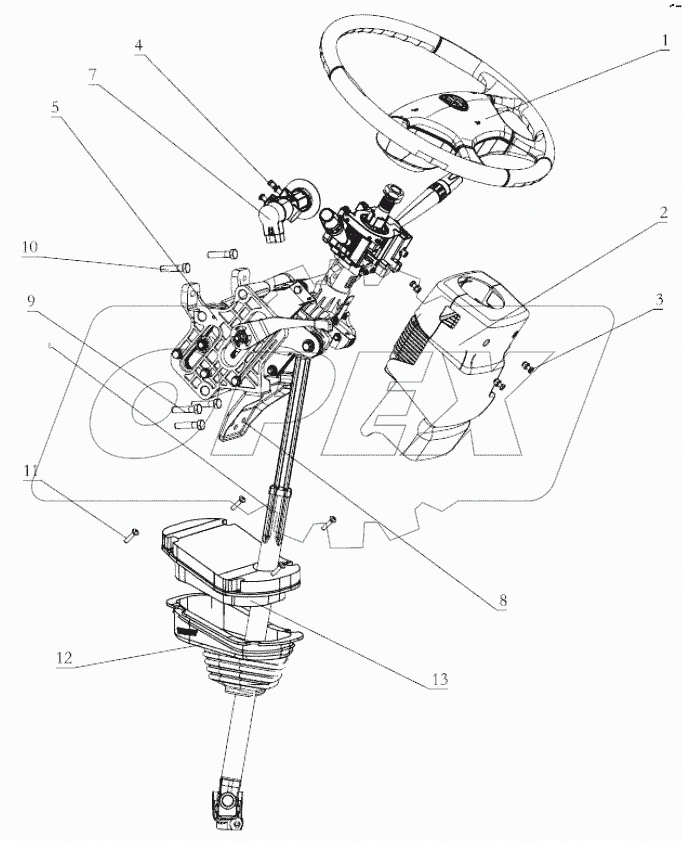 4
7
5
10
9
11
12
1
2
3
8
13
OPEX