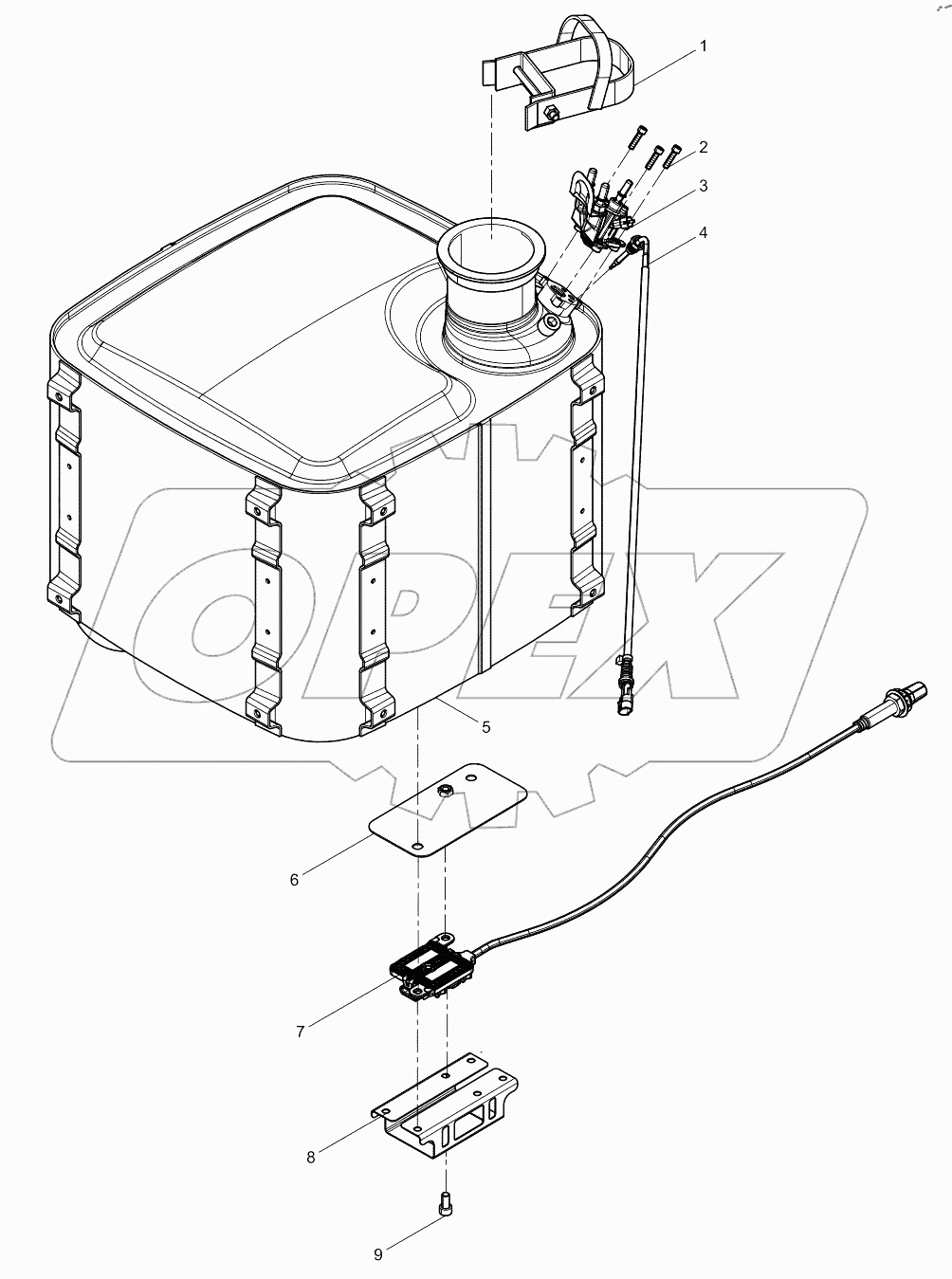 1
2
3
4
OPEX
5
6
7
8
9