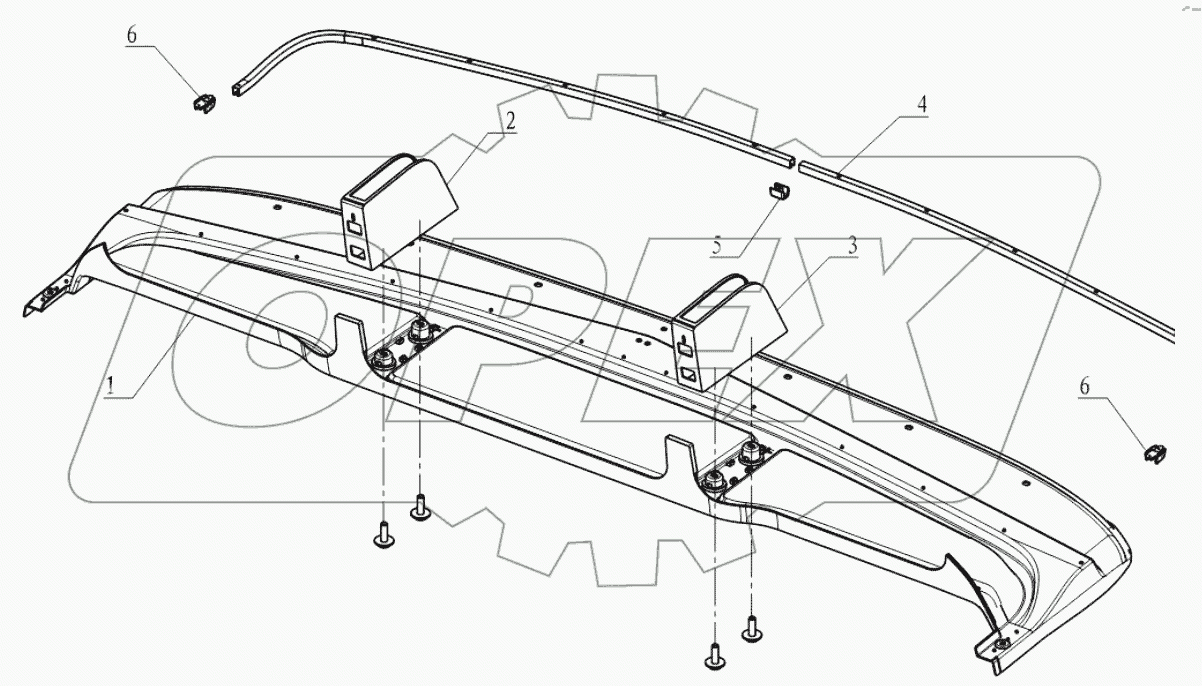 6
2
4
5
3
1
6
OPEX