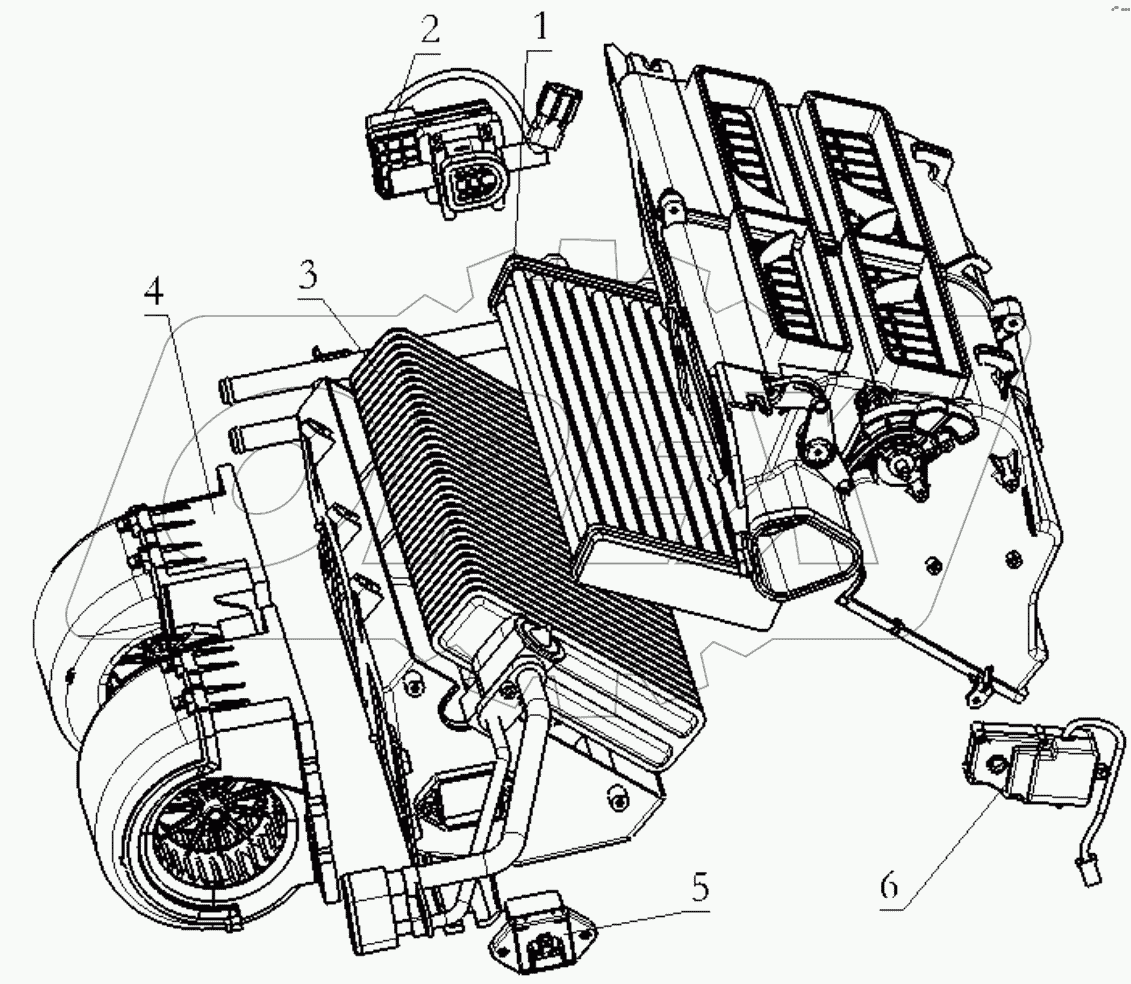 2
1
3
4
5
6