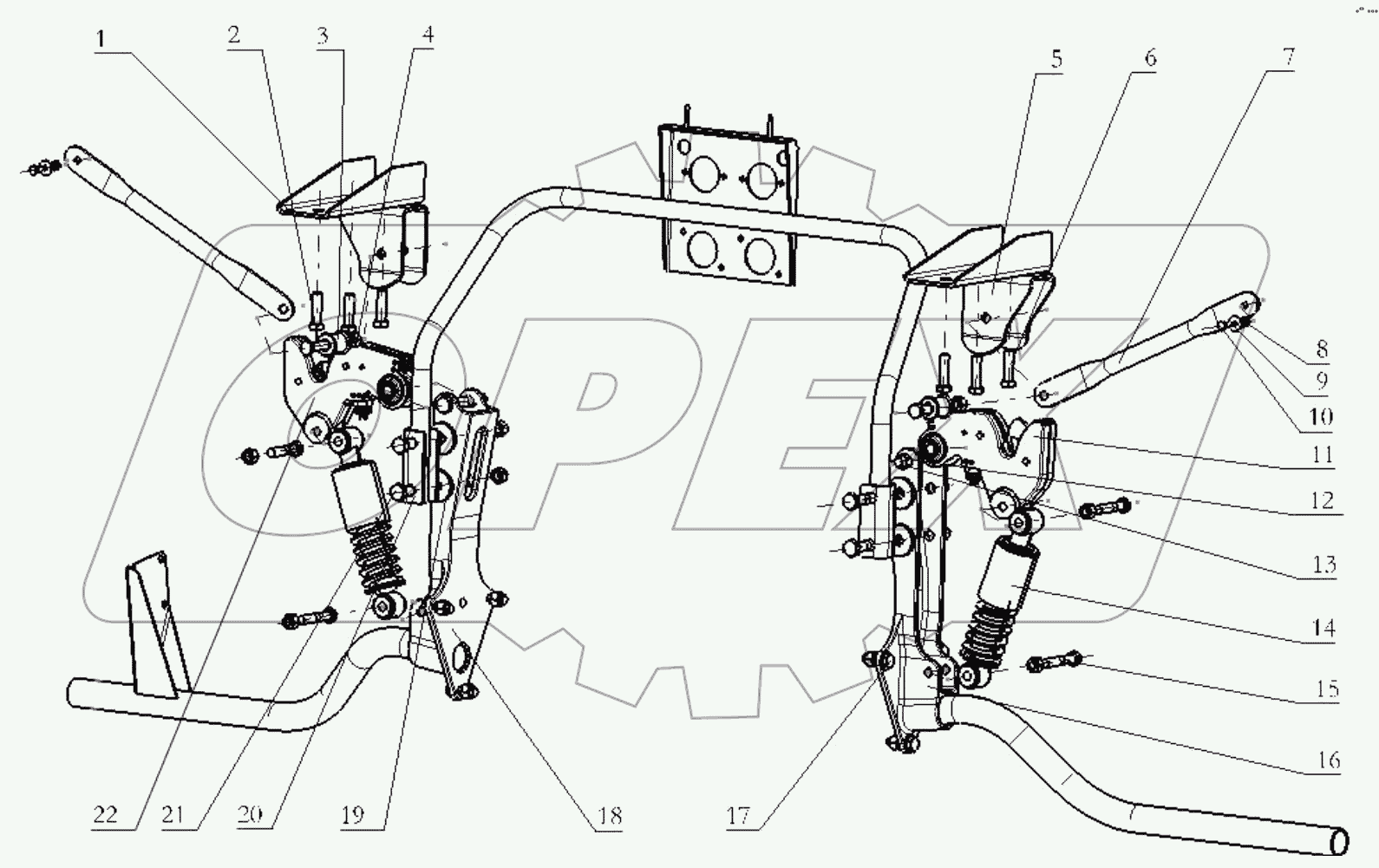 1
2
3
4
5
6
7
8
9
10
11
12
13
14
15
16
17
18
19
20
21
22

OPEX