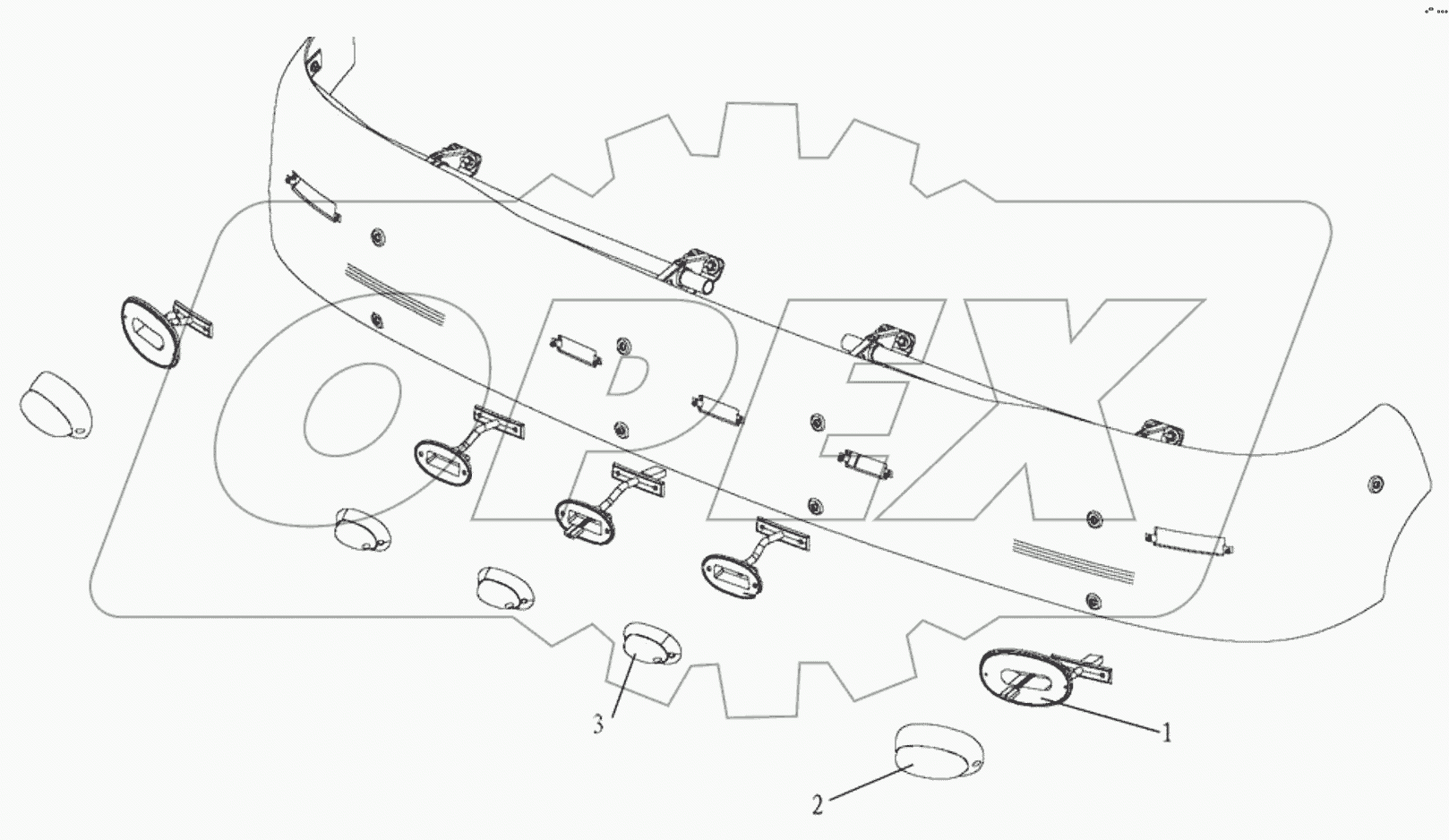 OPEX

3

1

2