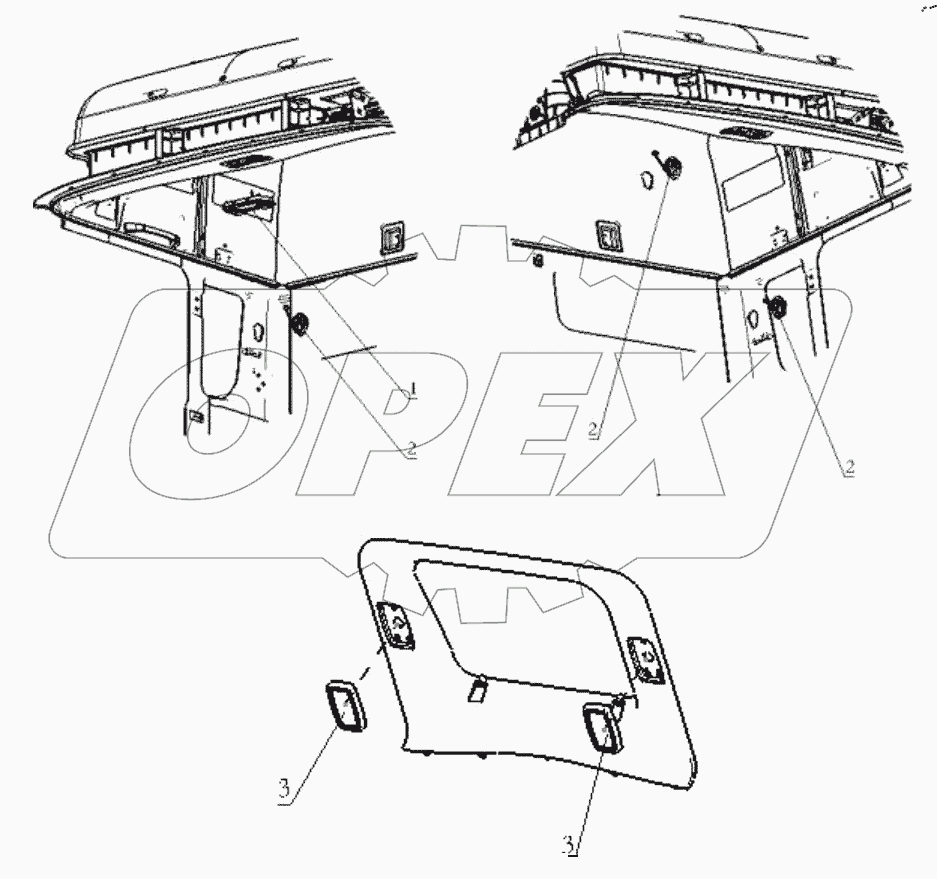 OPEX
1
2
2
2
3
3