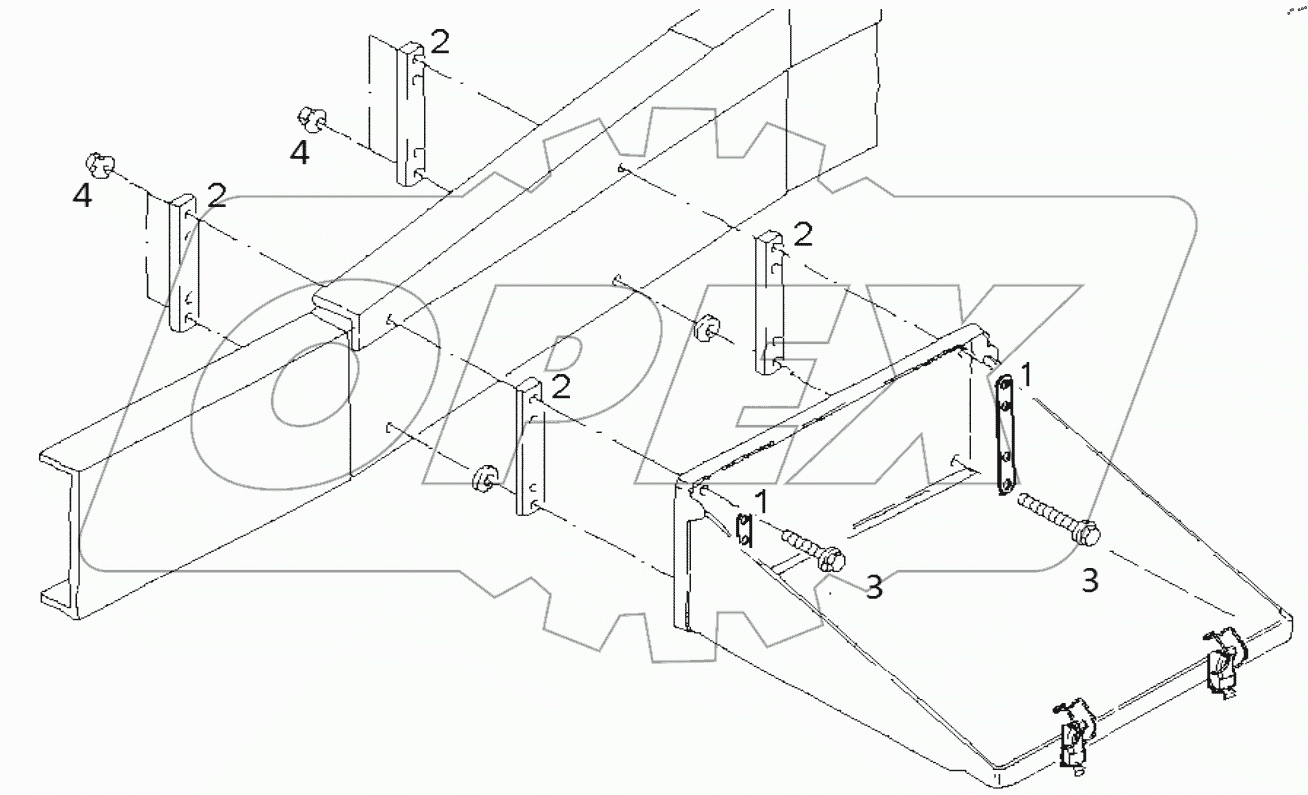 2
4
4
2
2
2
1
1
3
3
OPEX