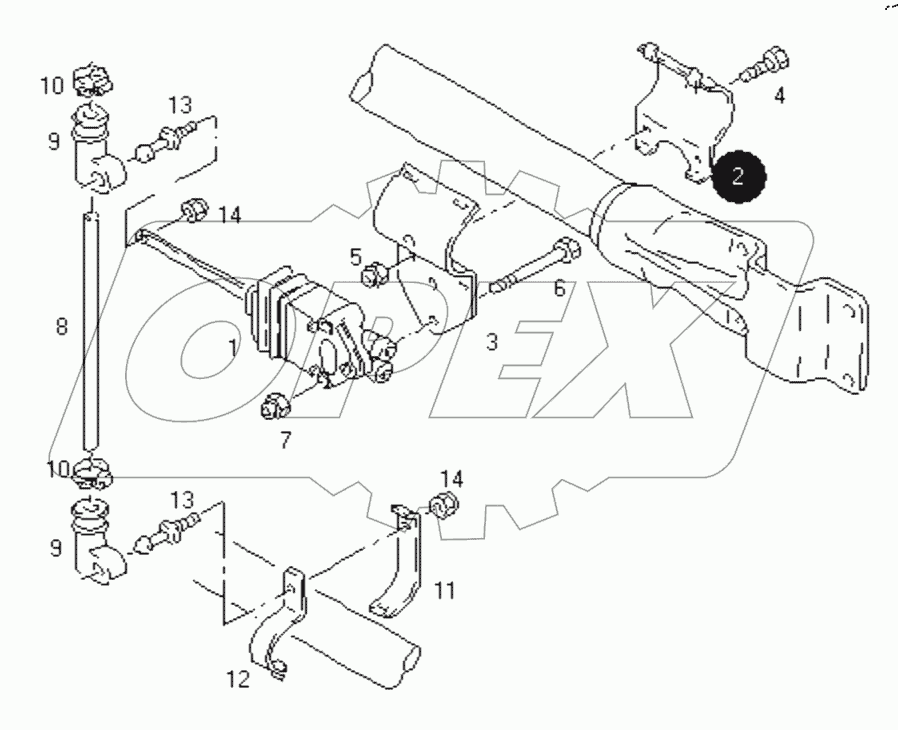 10
13
9
4
2
14
5
6
8
1
3
7
10
14
13
9
11
12
OPEX