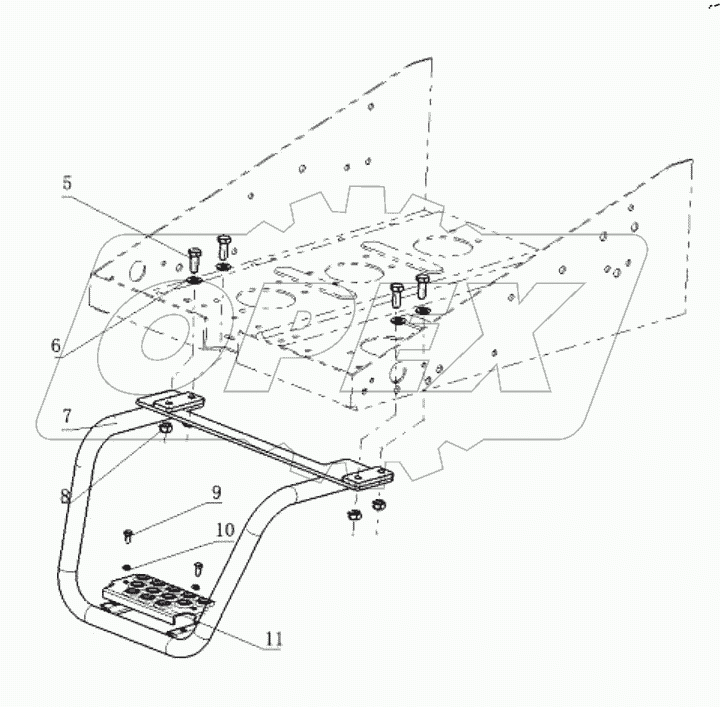 5
6
7
8
9
10
11
OPEX