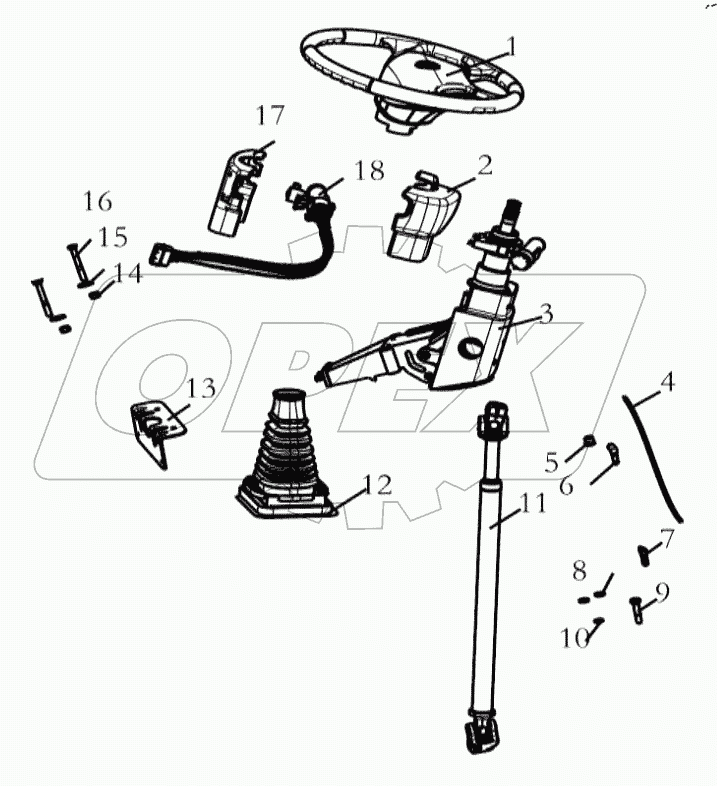 1
17
18
2
16
15
14
3
OPEX
13
4
5
6
12
11
7
8
9
10