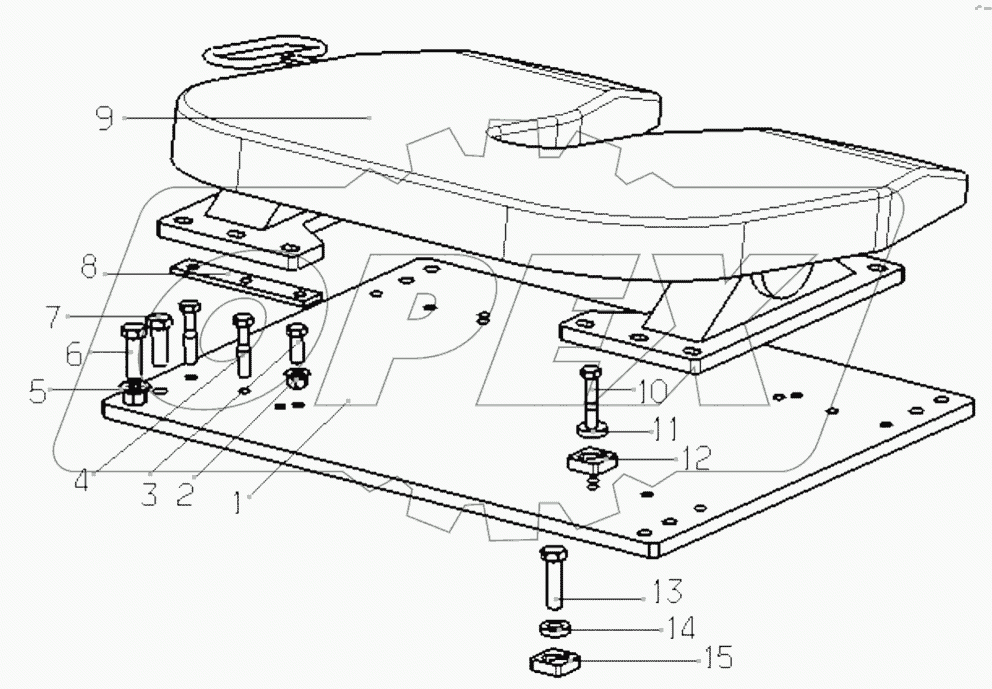 9
8
7
6
5
4
3
2
1
10
11
12
13
14
15
OPEX