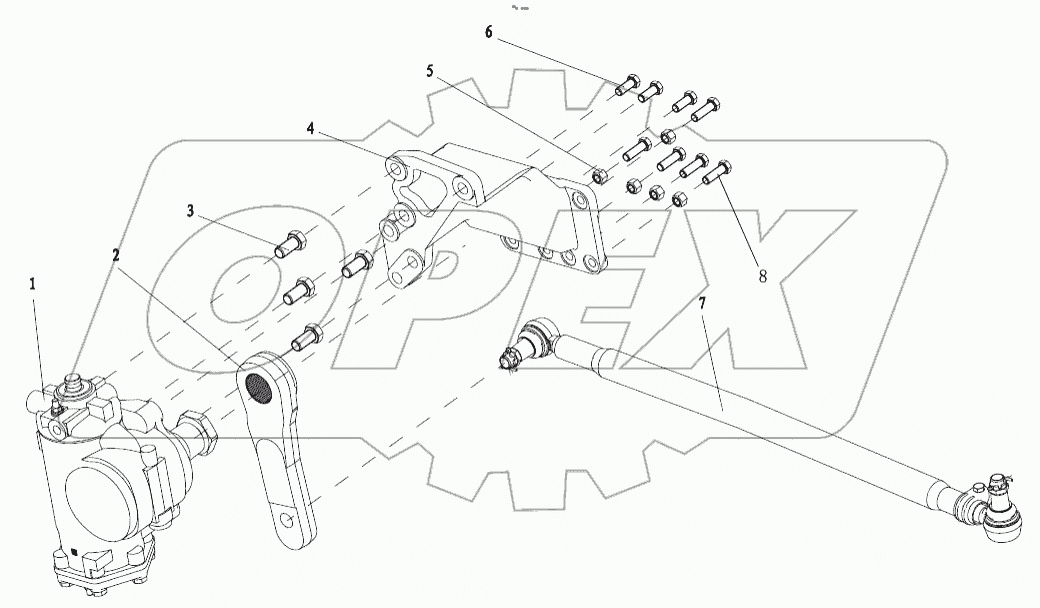 6
5
4
3
2
1
8
7
OPEX