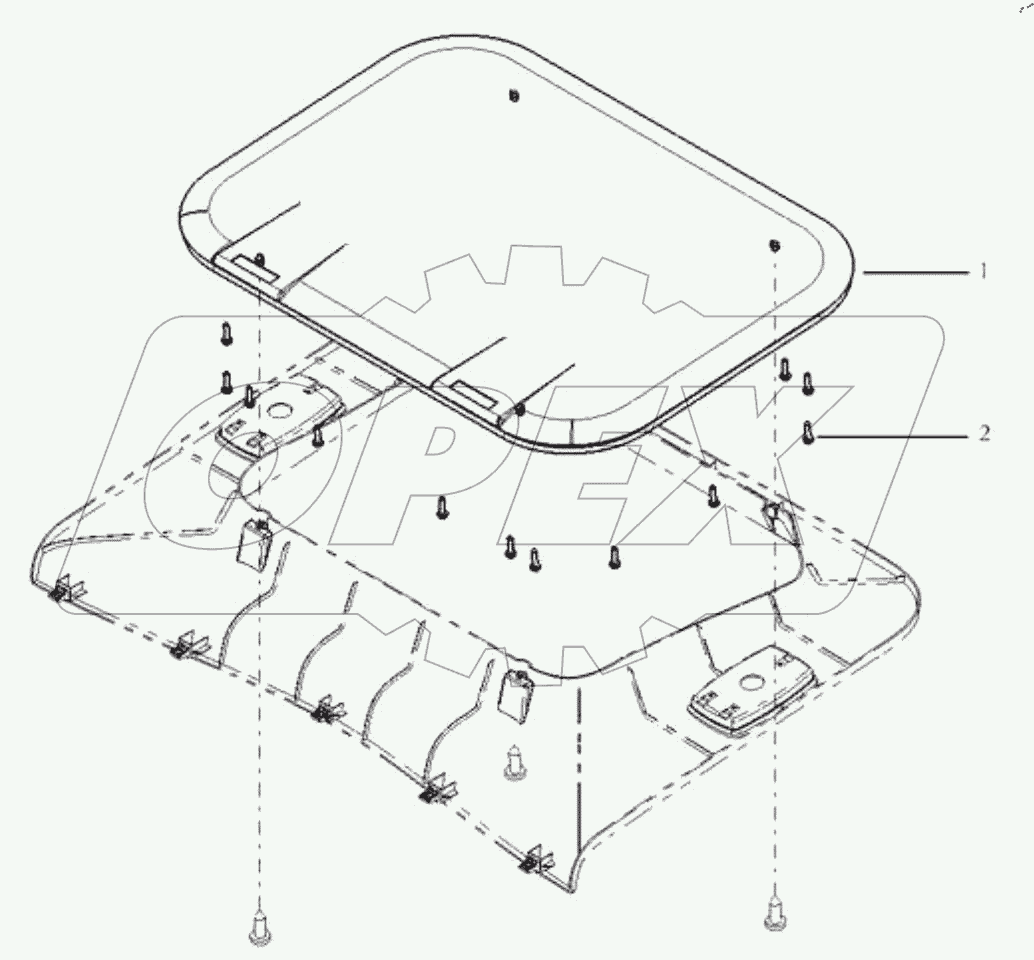 1

2

OPEX