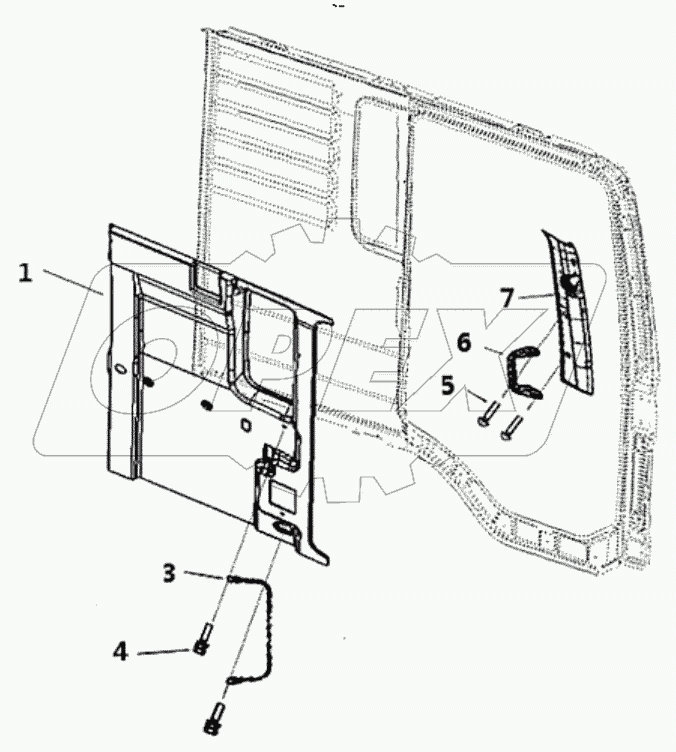 1
7
6
5
3
4
OPEX