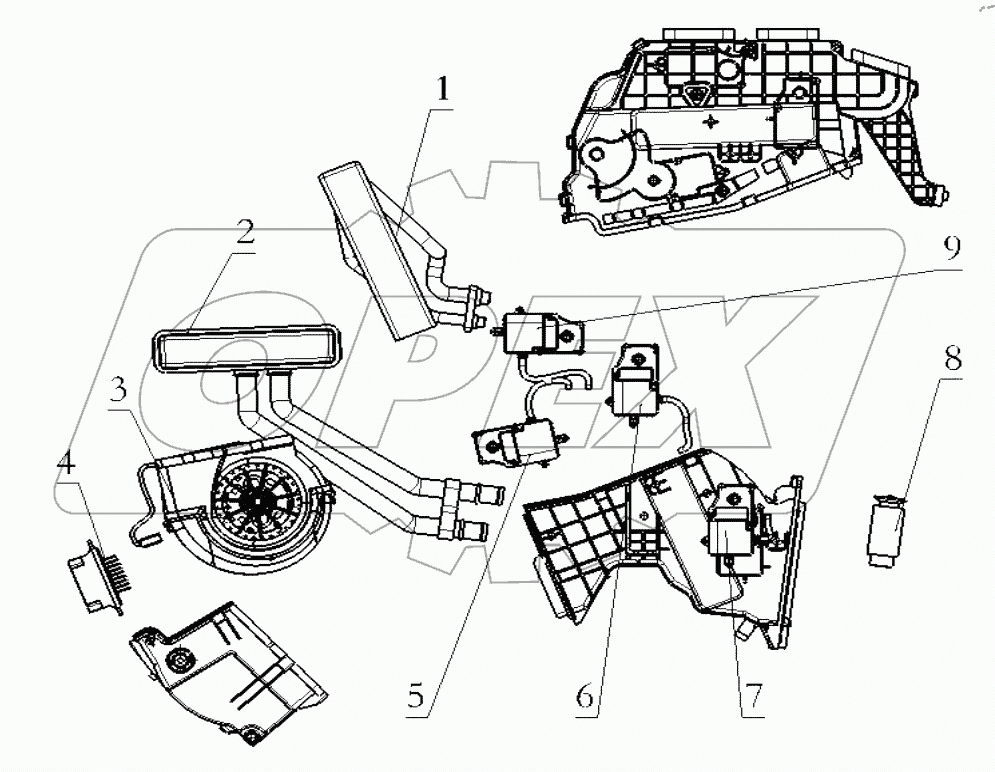 1
2
9
3
8
4
5
6
7
OPEX