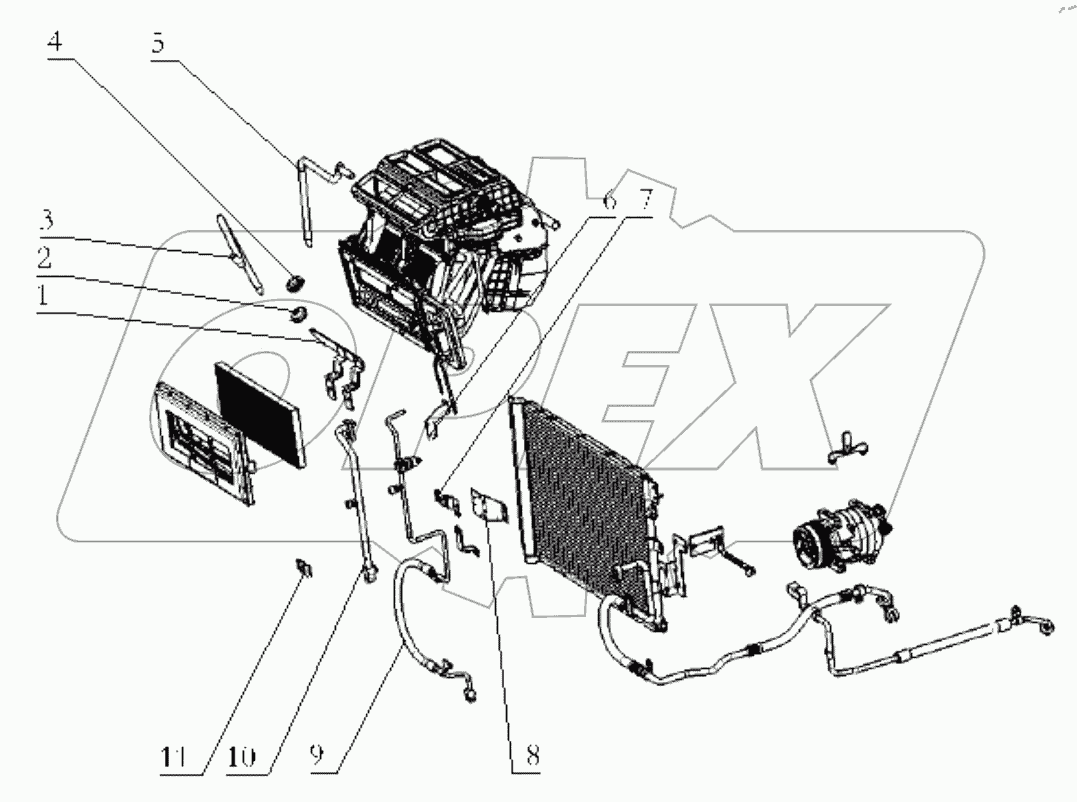 4
5
3
2
1
6
7
OPEX
11
10
9
8