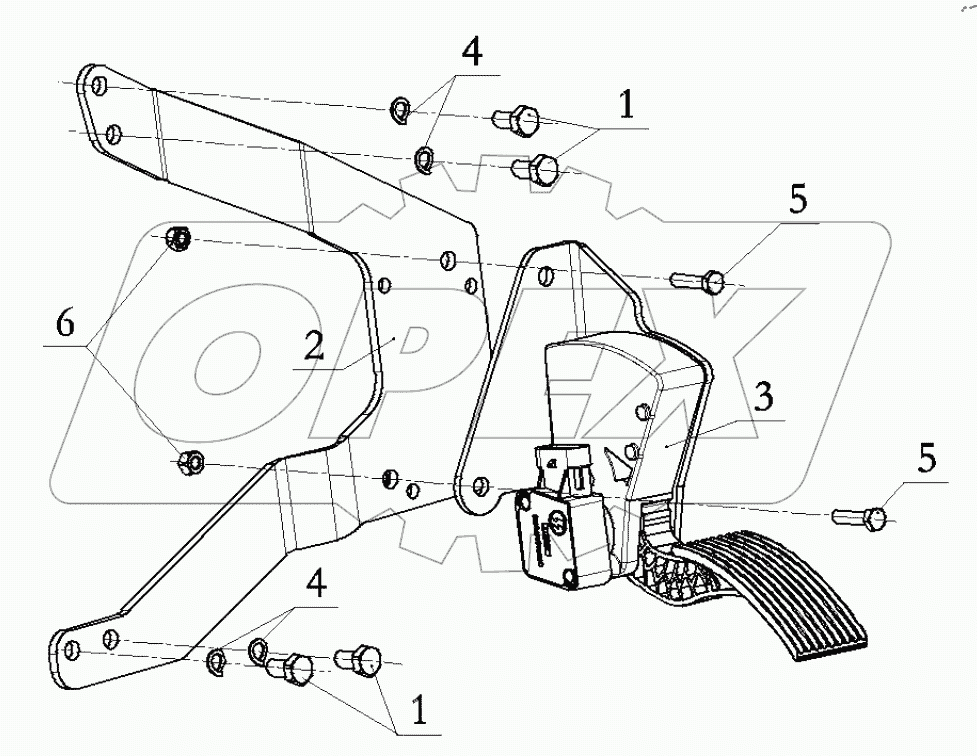 4
1
5
6
2
3
5
4
1
OPEX