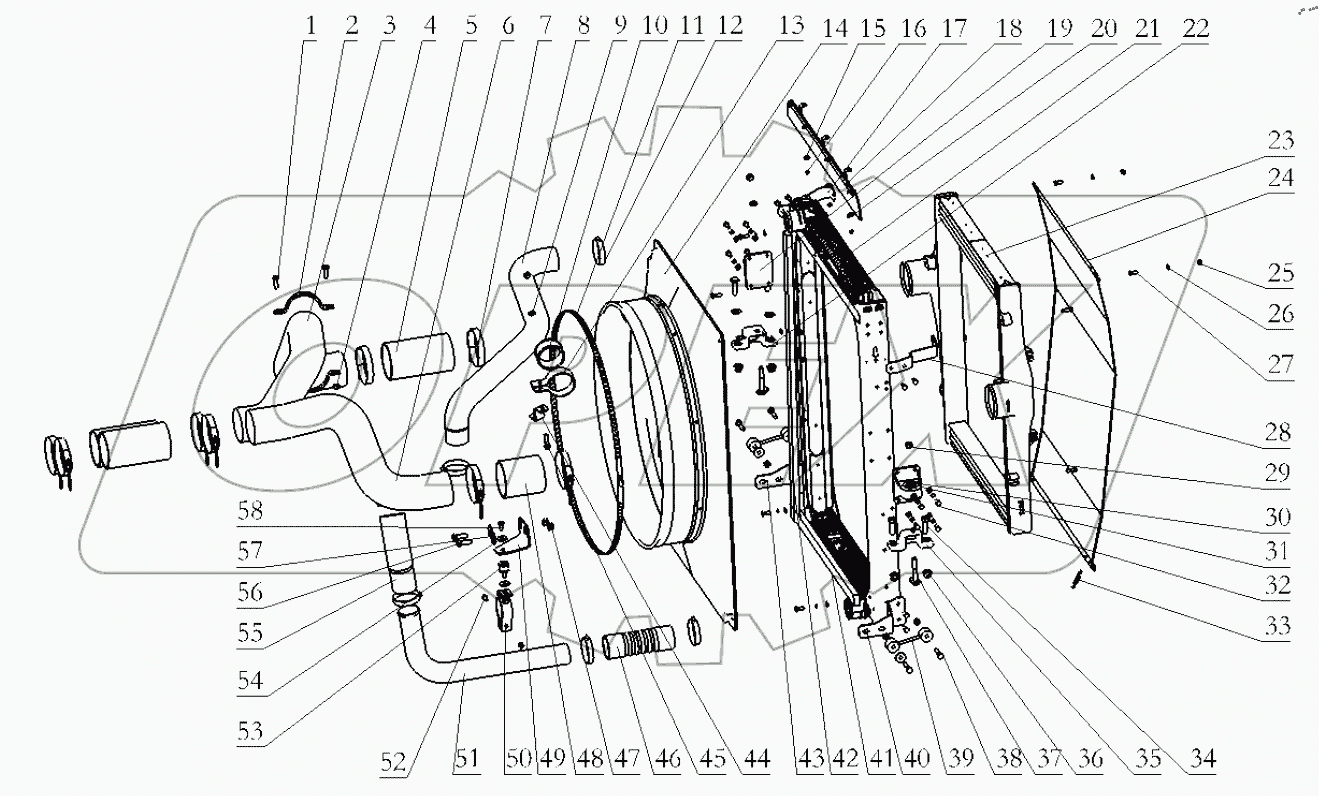 1 2 3 4 5 6 7 8 9 10 11 12 13 14 15 16 17 18 19 20 21 22

23
24
25
26
27
28
29
30
31
32
33

58
57
56
55
54
53

52 51 50 49 48 47 46 45 44 43 42 41 40 39 38 37 36 35 34